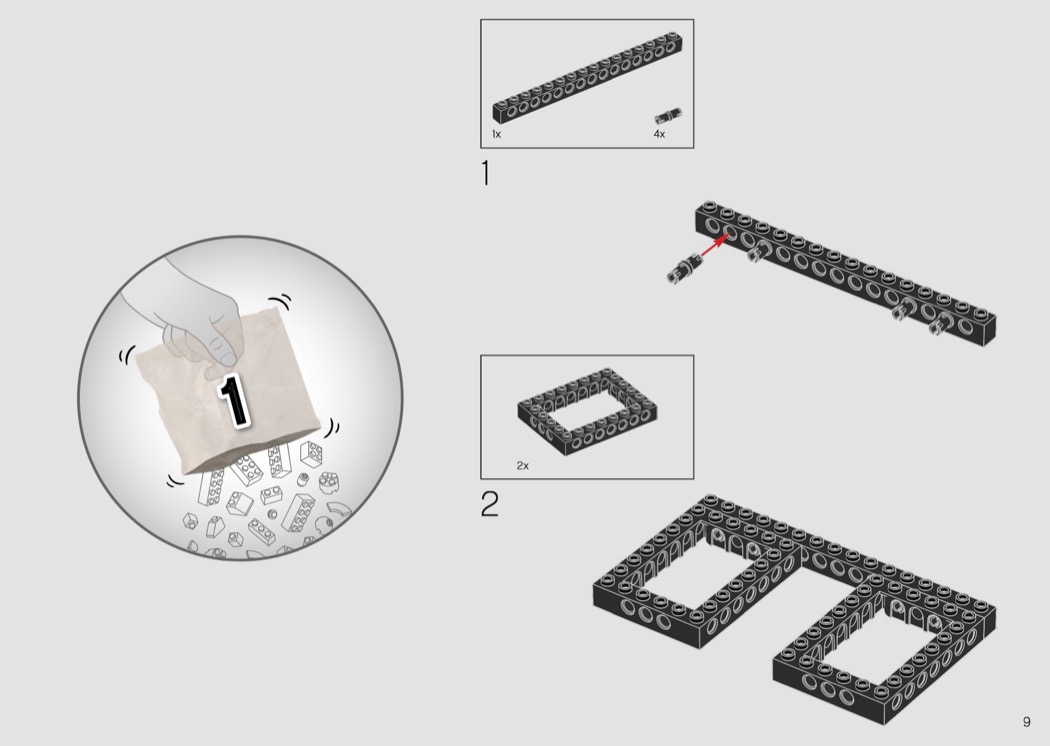 1

1x

4x

1

2x

2

9