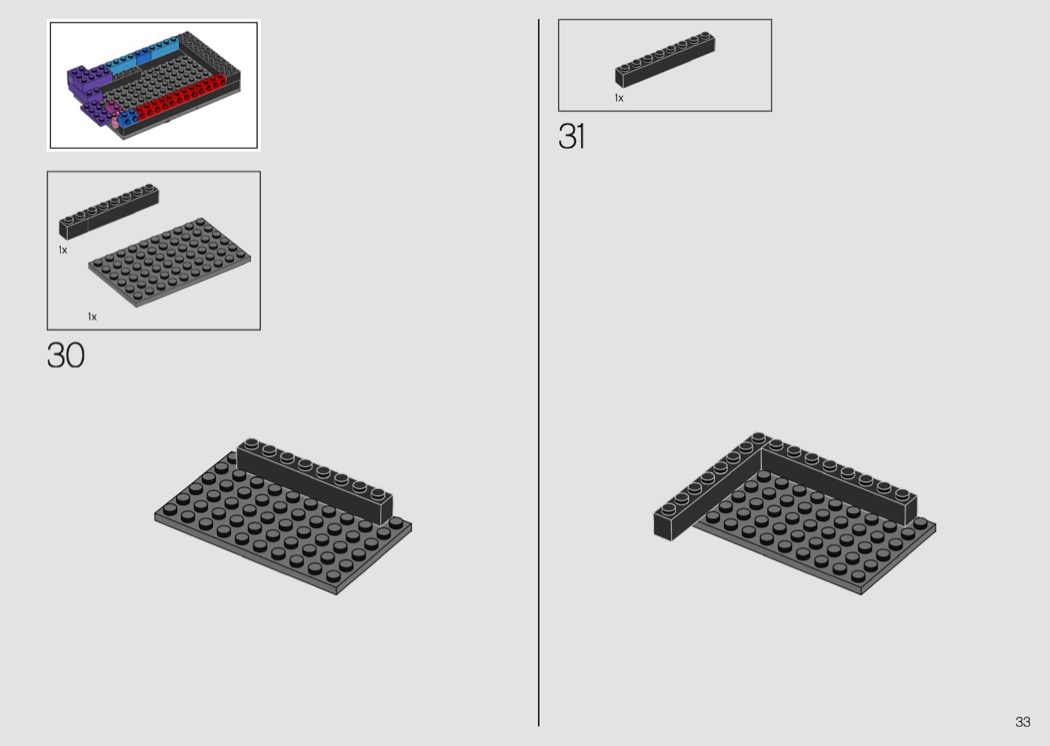 1x

1x

30

1x

31

33