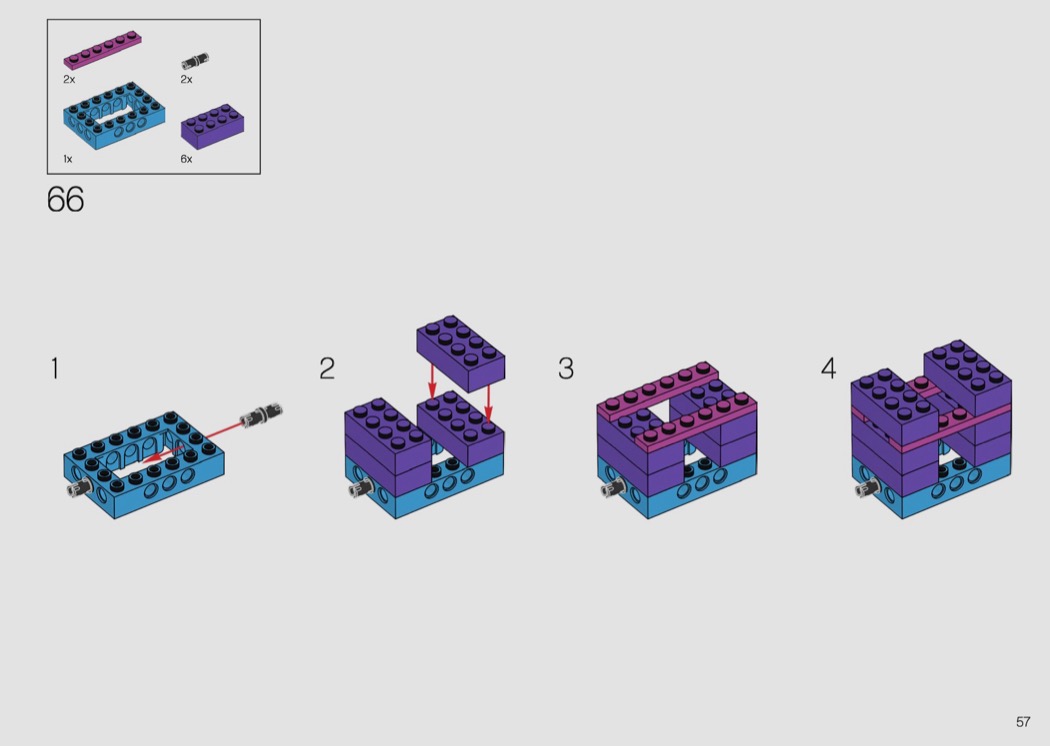 2x
2x
1x
6x

66

1

2

3

4

57