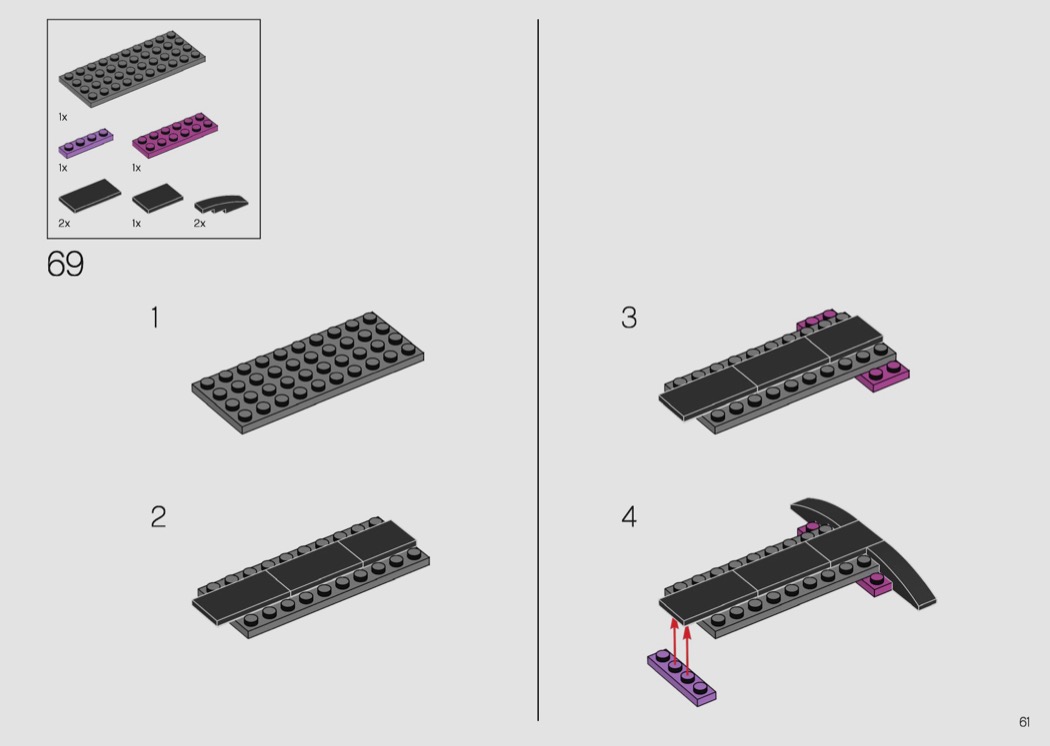 1x
1x 1x
2x 1x 2x

69

1

2

3

4

61