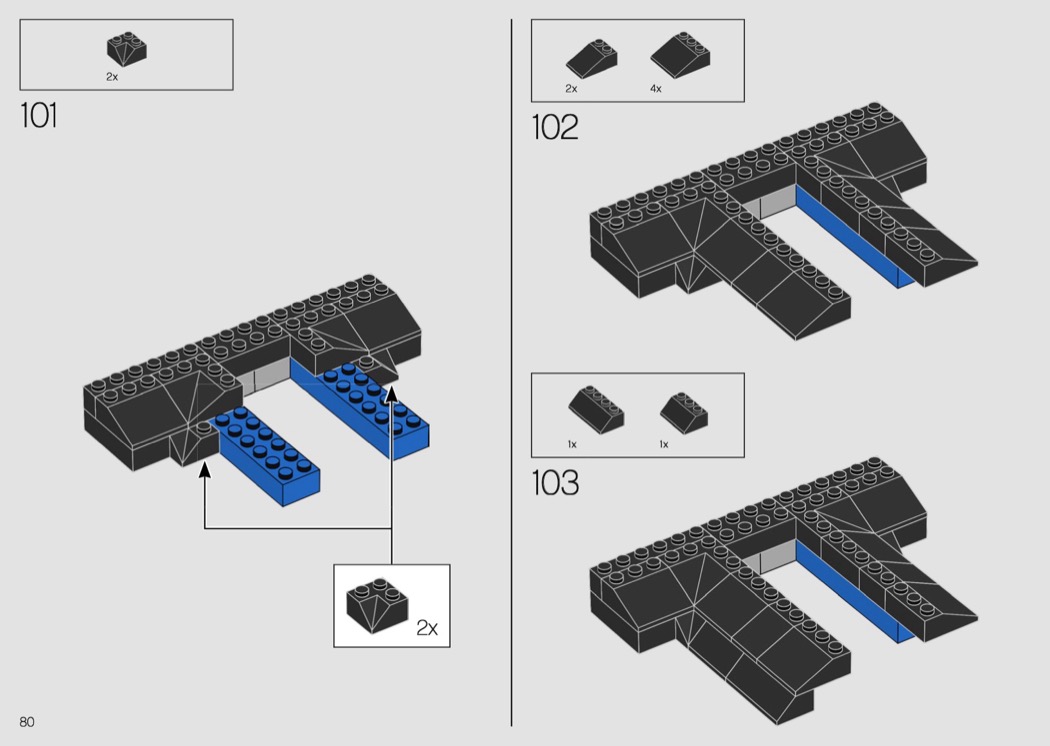 2x

101

2x

80

2x 4x

102

1x 1x

103