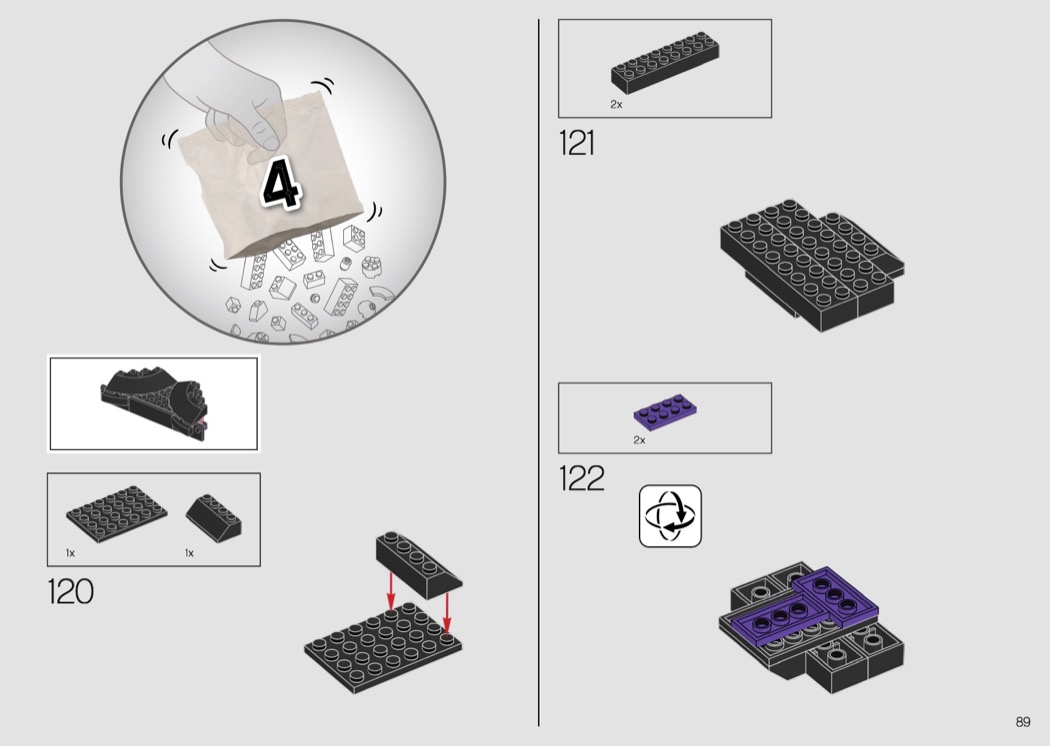 4

1x

1x

120

2x

121

2x

122

89