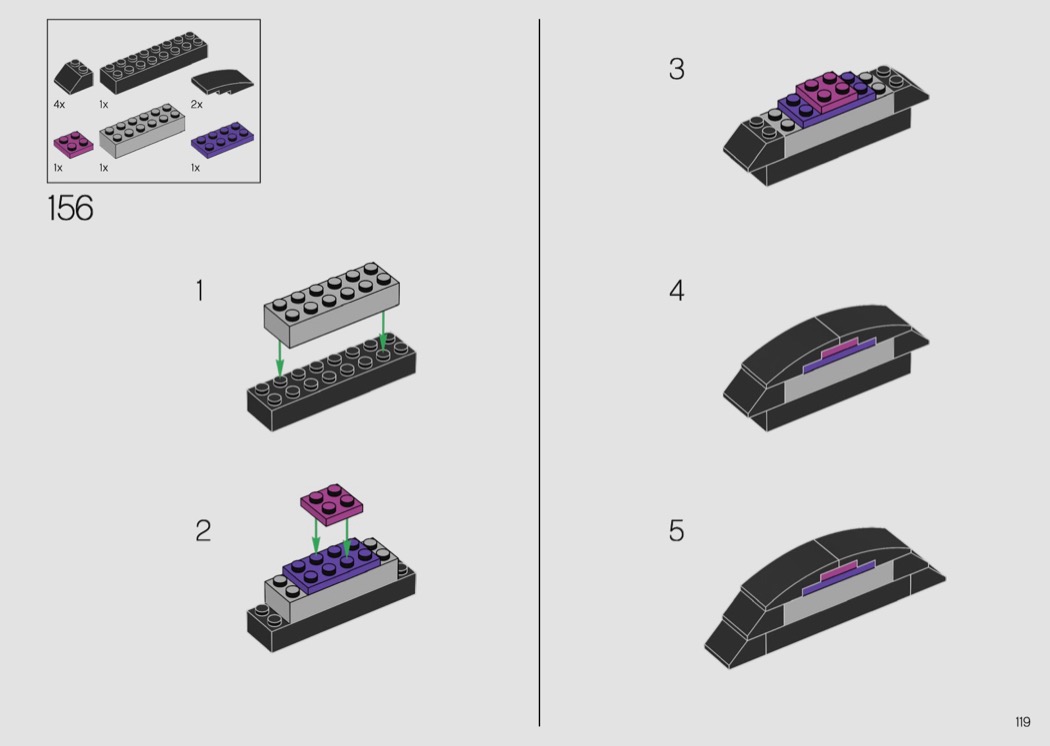 4x
1x
2x
1x
1x
1x

156

1

2

3

4

5

119