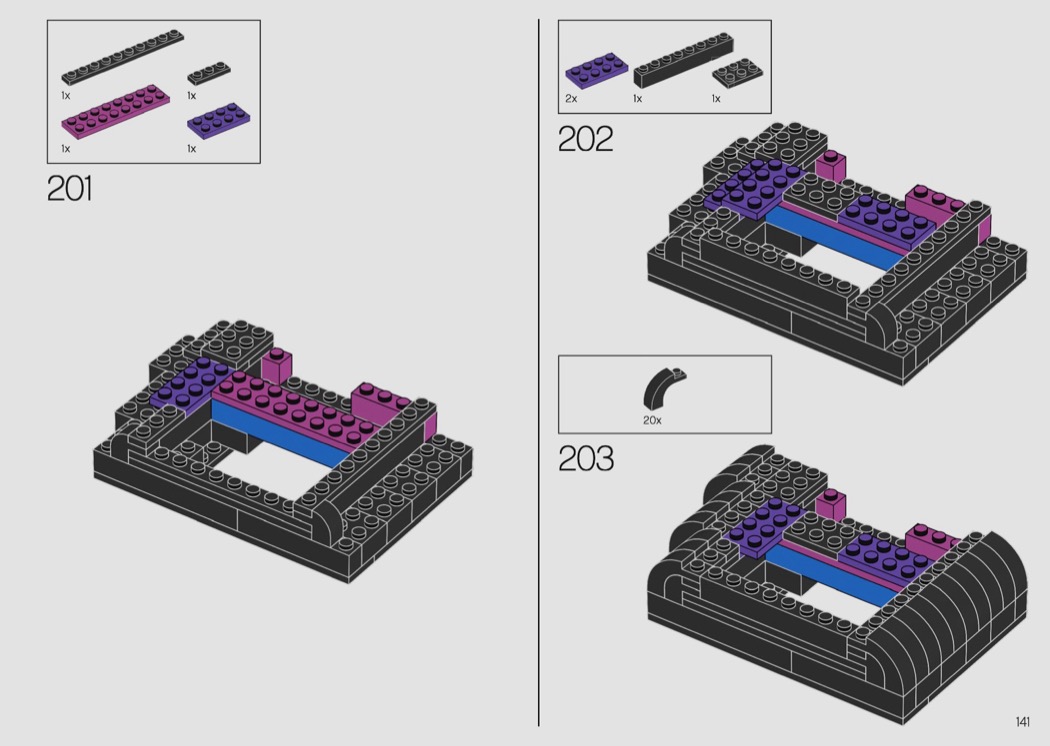 1x

1x

1x

1x

201

2x

1x

1x

202

20x

203

141