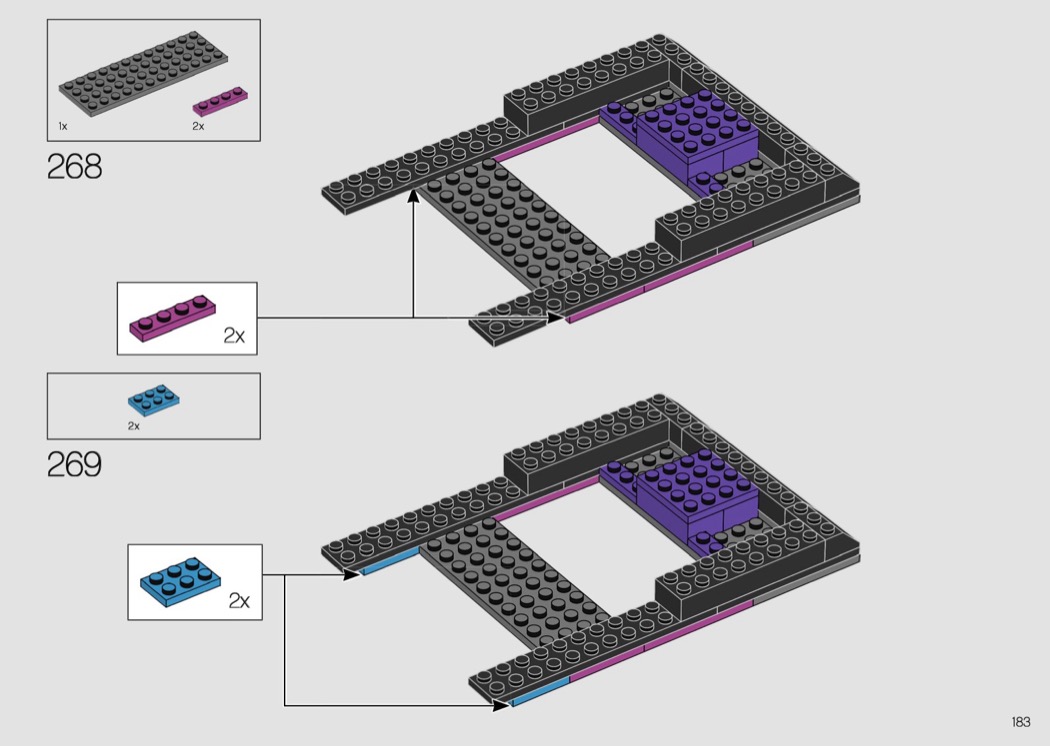 1x
2x

268

2x

2x

269

2x

183