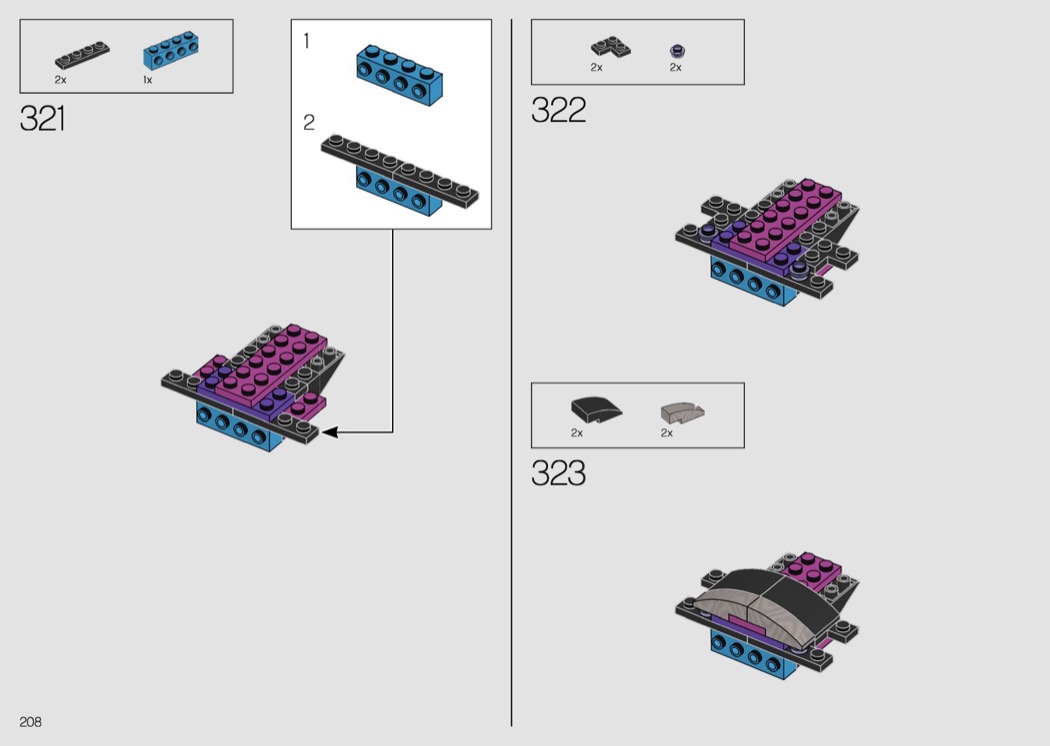 2x 1x

321

1

2

2x 2x

322

2x 2x

323

208