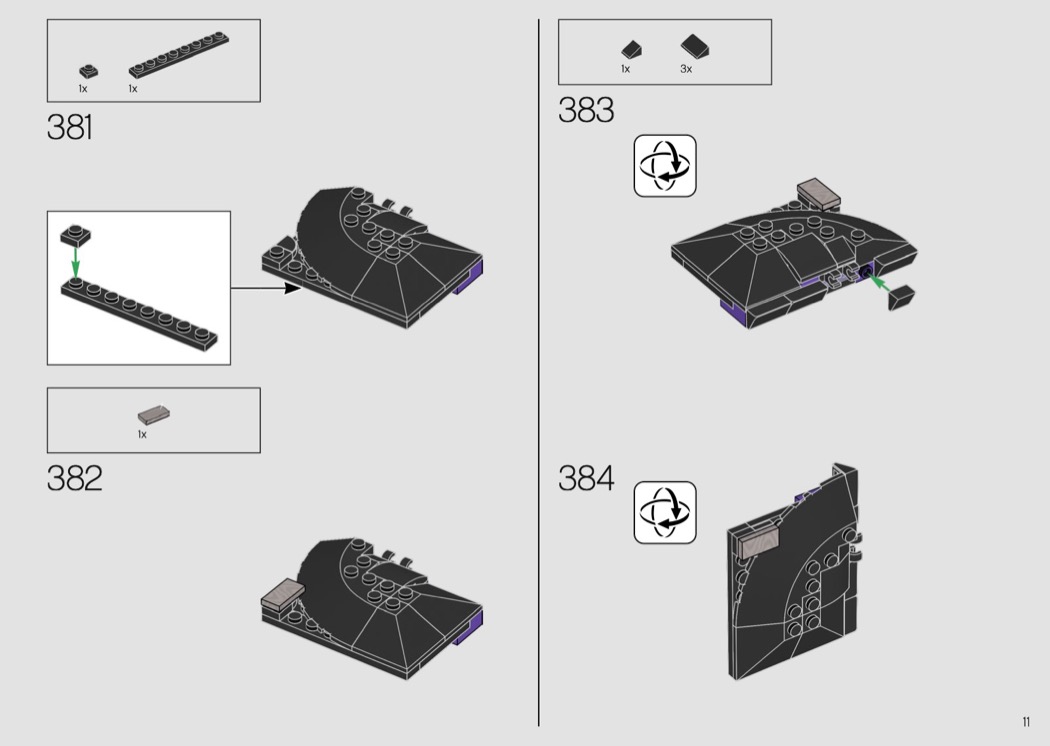 1x 1x

381

1x

382

1x 3x

383

384

11