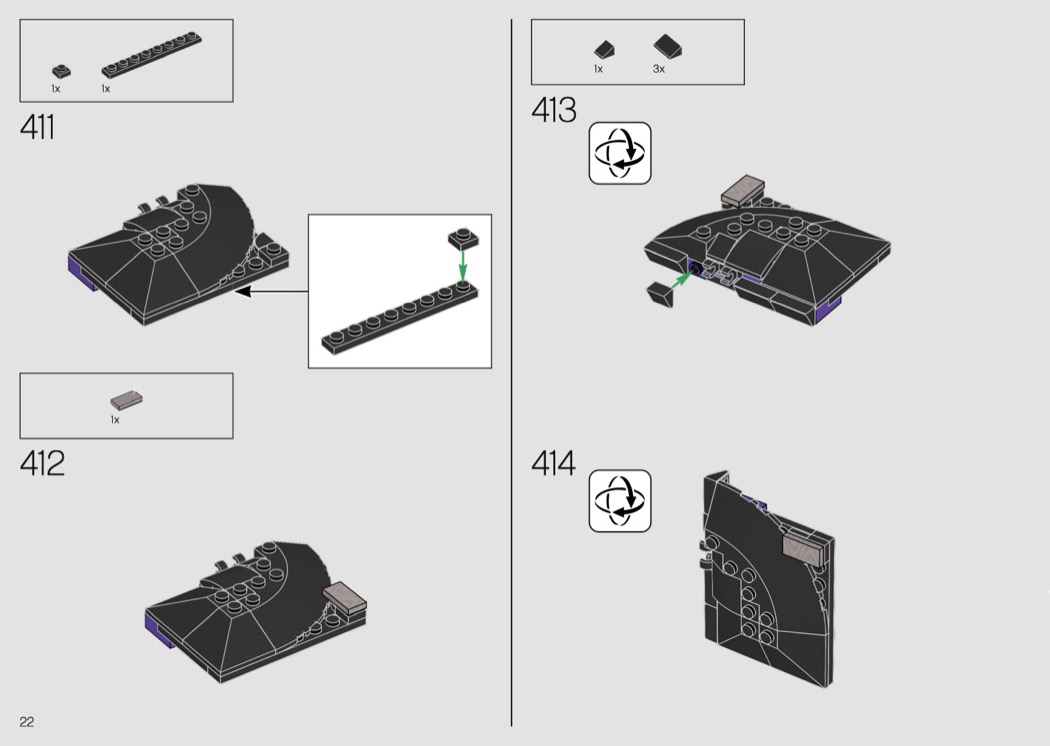 1x 1x

411

1x

412

1x 3x

413

414

22