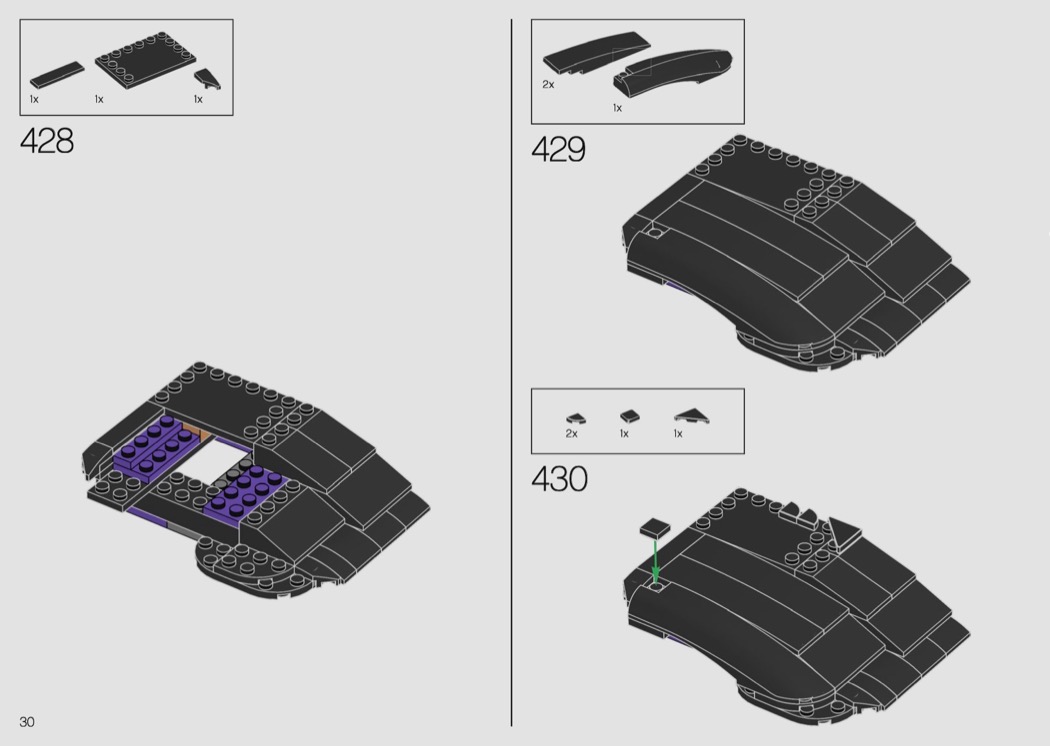 1x 1x 1x

428

2x

1x

429

2x 1x 1x

430

30