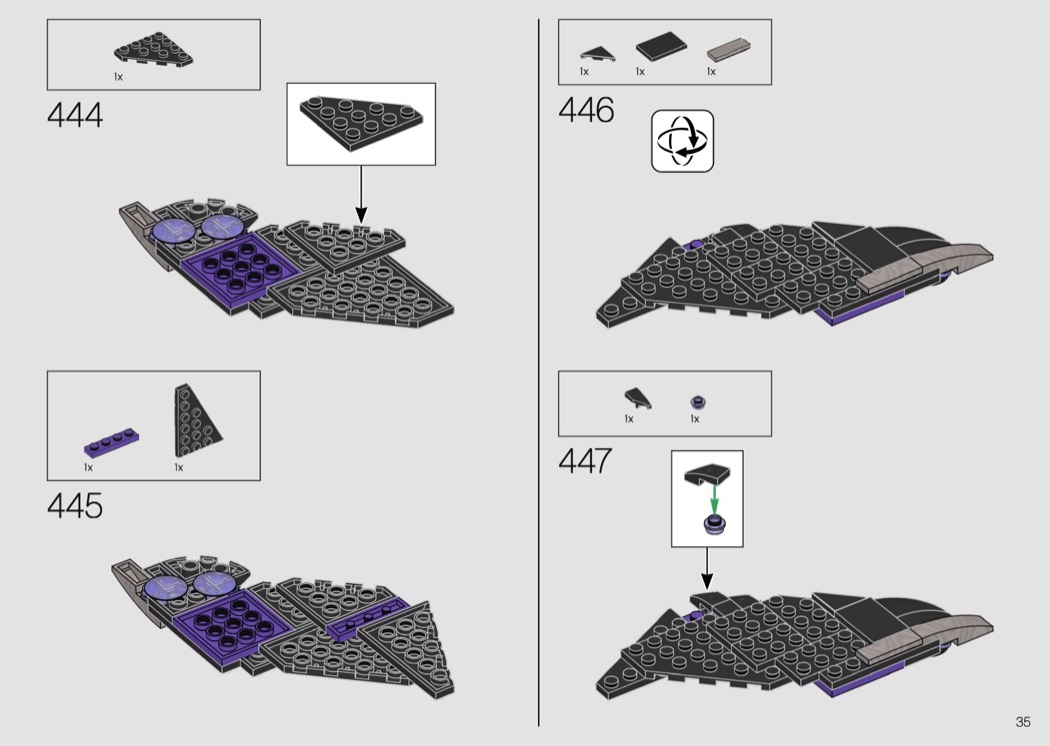 1x

444

1x 1x

445

1x 1x 1x

446

1x 1x

447

35