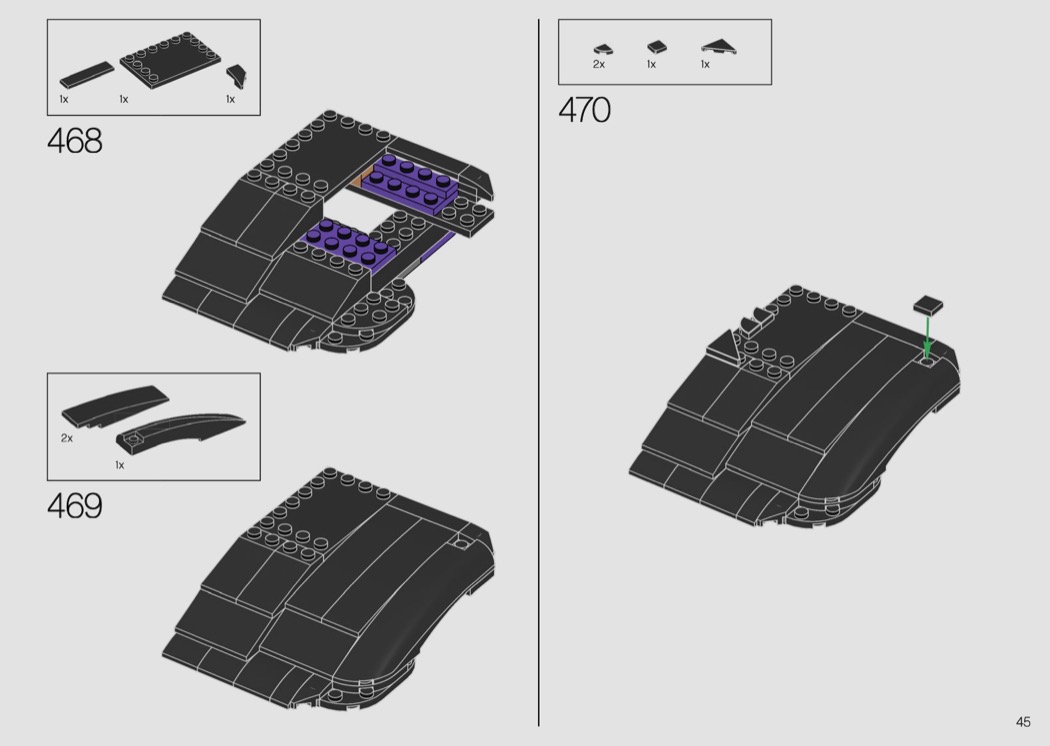 1x 1x 1x

468

2x
1x

469

2x 1x 1x

470

45