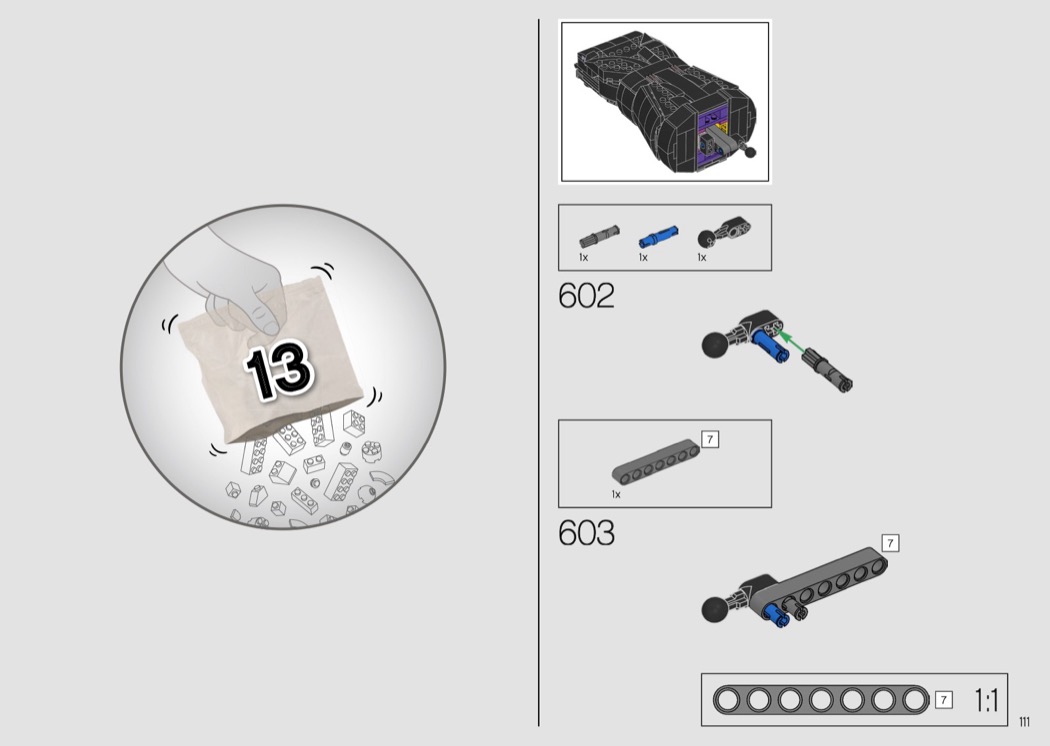 13

1x 1x 1x

602

7

1x

603

7

7 1:1

111