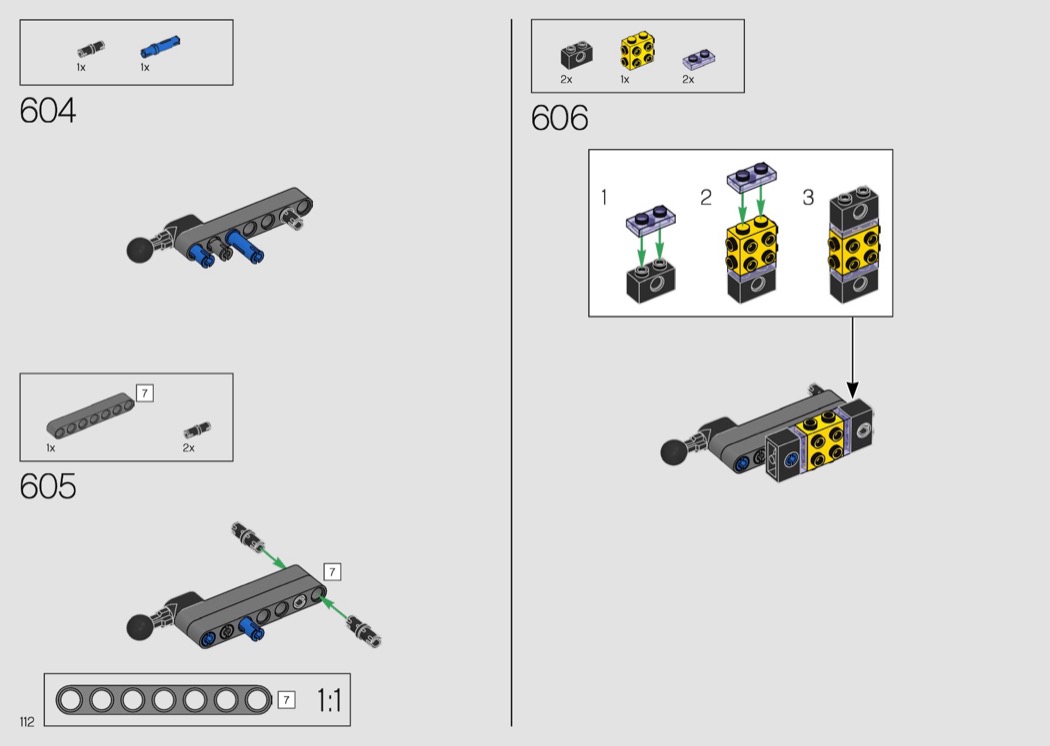 1x 1x

604

7

1x 2x

605

7

7 1:1

112

2x 1x 2x

606

1 2 3