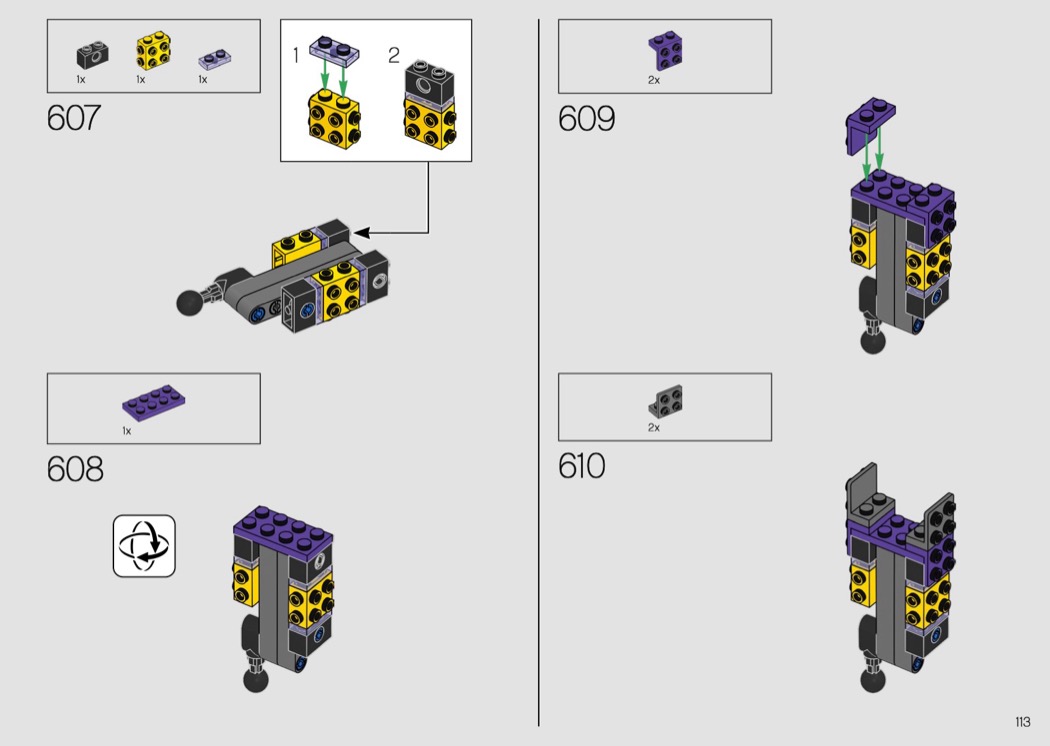 1x 1x 1x

607

1 2

1x

608

2x

609

2x

610

113