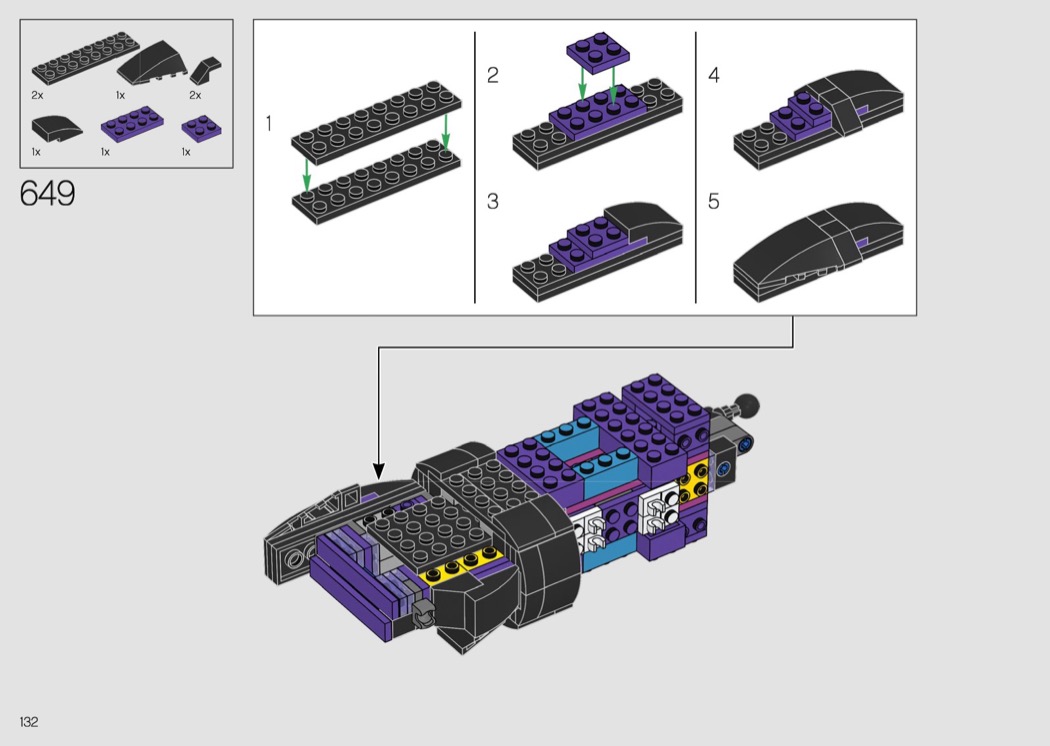 2x
1x
2x
1x
1x
1x

649

1
2
3
4
5

132