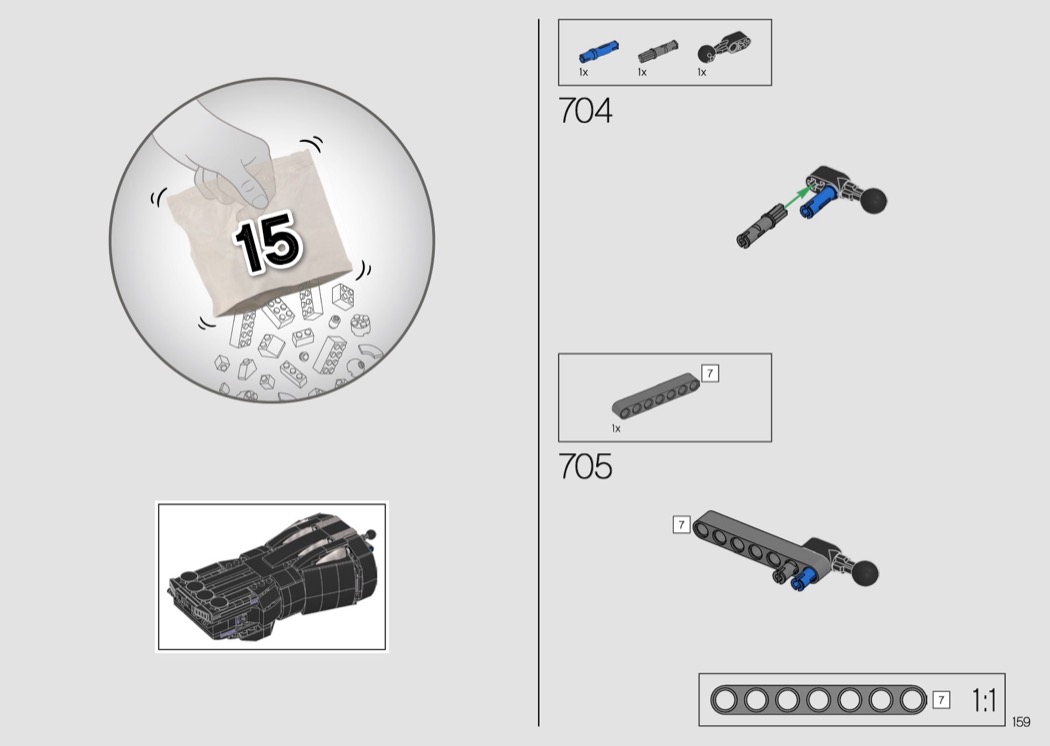 15

1x 1x 1x

704

7

1x

705

7

7 1:1

159