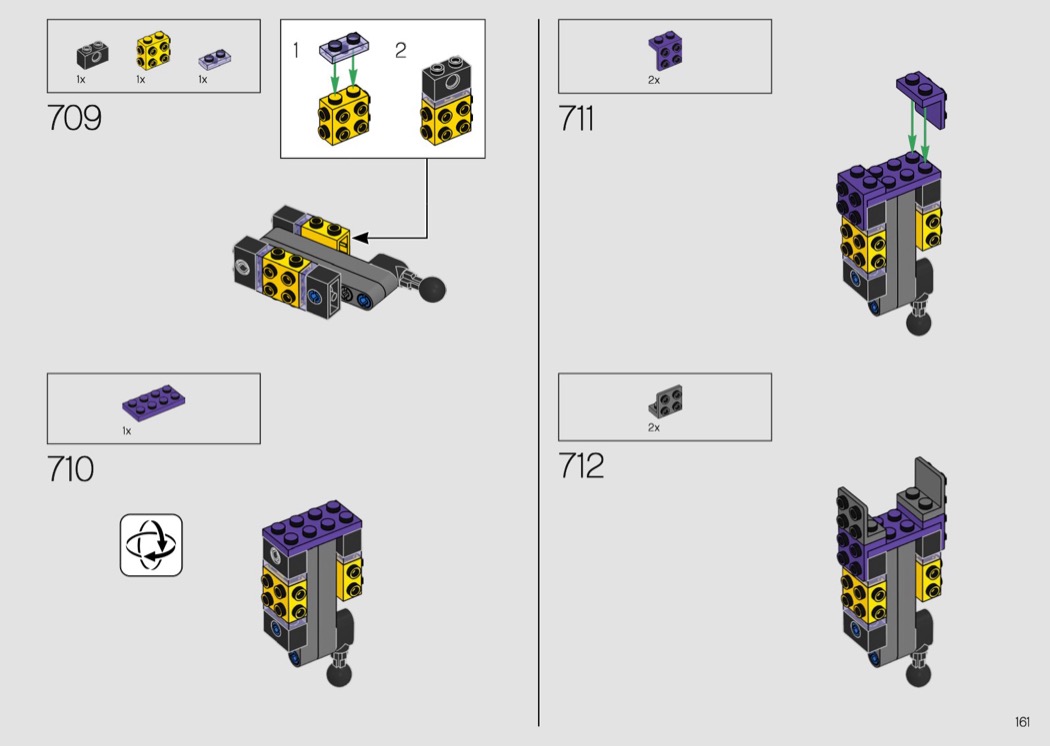 1x 1x 1x

709

1 2

1x

710

2x

711

2x

712

161