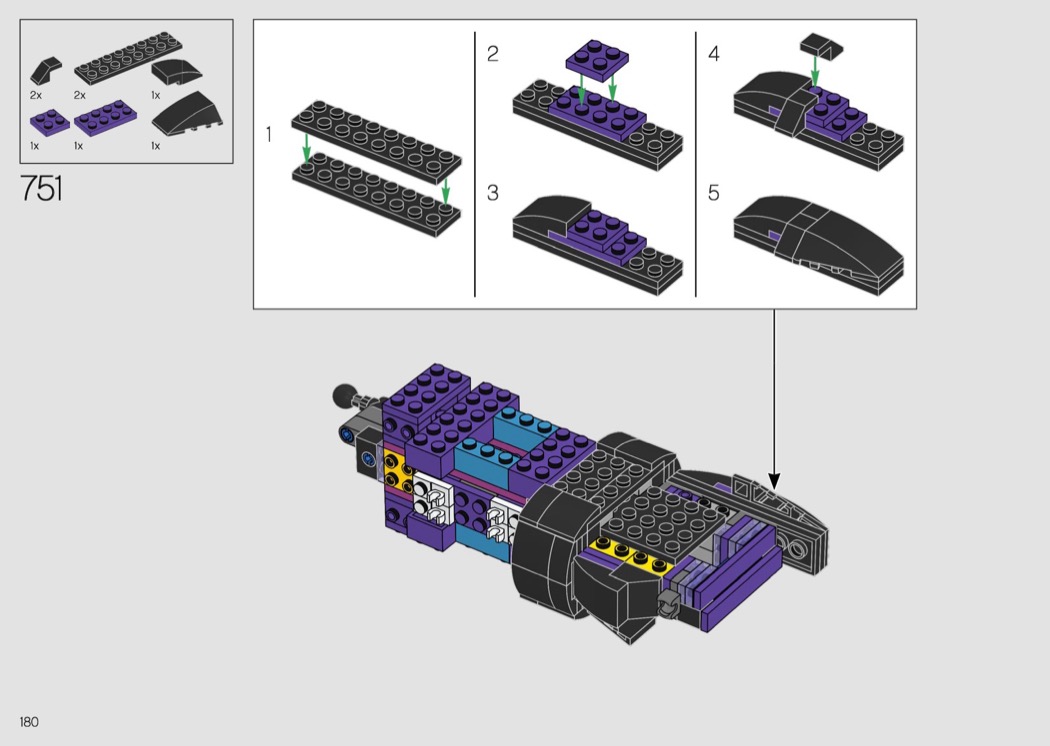 2x 2x 1x
1x 1x 1x

751

1

2

3

4

5

180