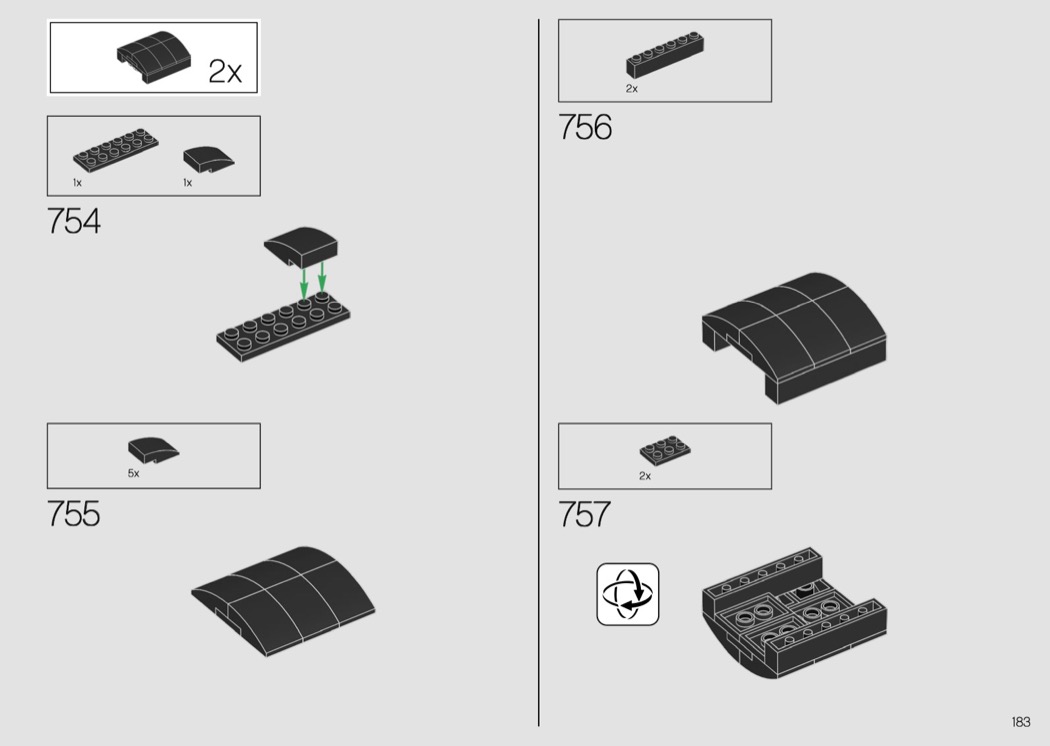 2x

1x 1x

754

5x

755

2x

756

2x

757

183