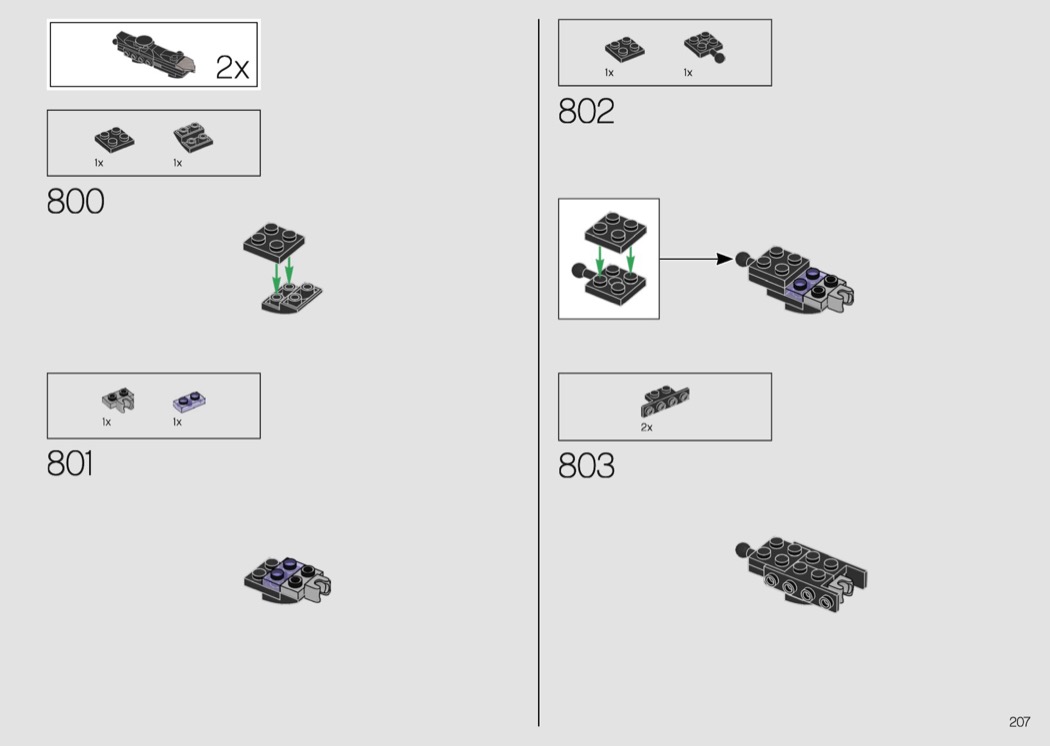 2x

1x 1x

800

1x 1x

801

1x 1x

802

2x

803

207