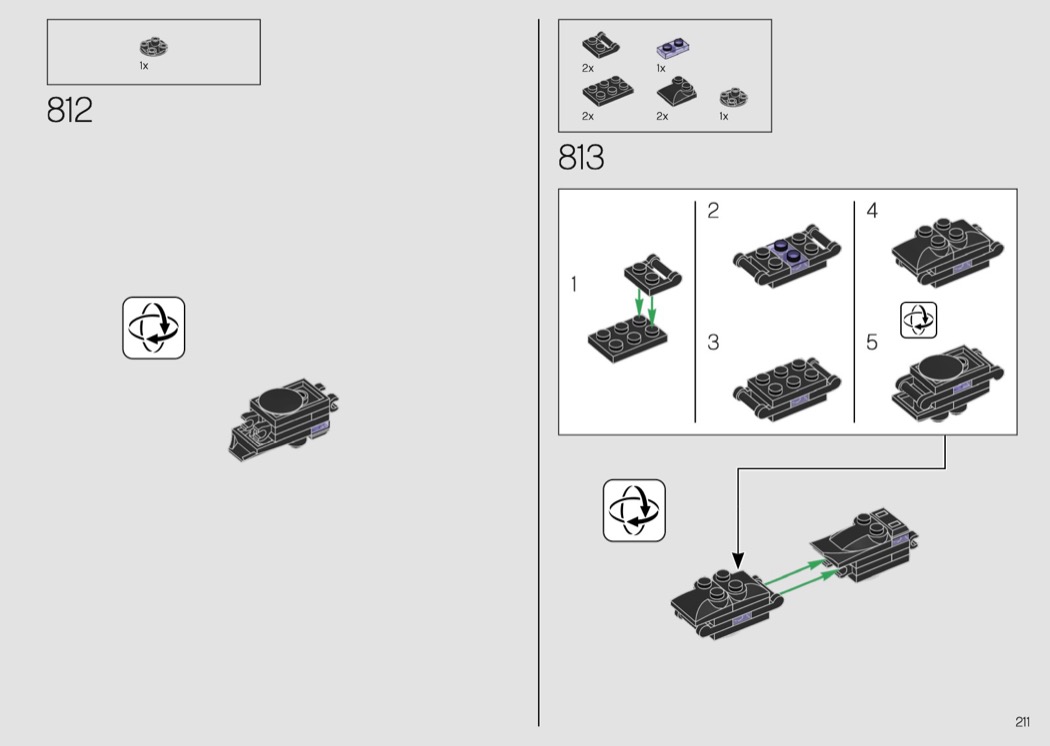 1x

812

2x
1x
2x
2x
1x

813

1
2
3
4
5

211