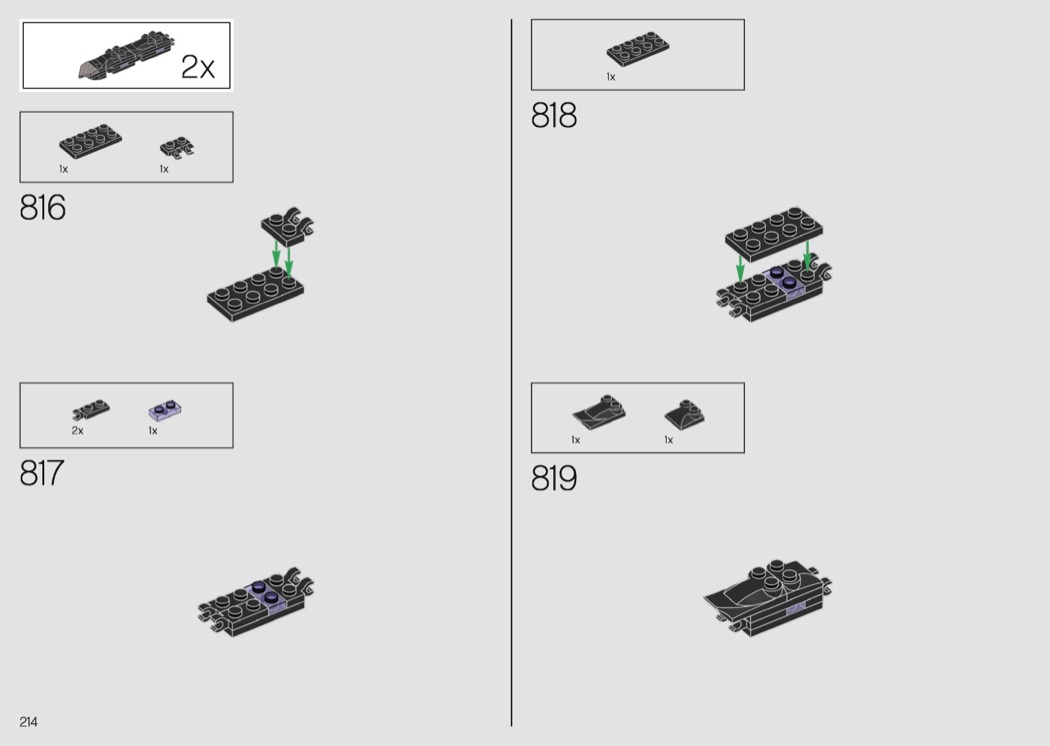 2x

1x 1x

816

2x 1x

817

214

1x

818

1x 1x

819