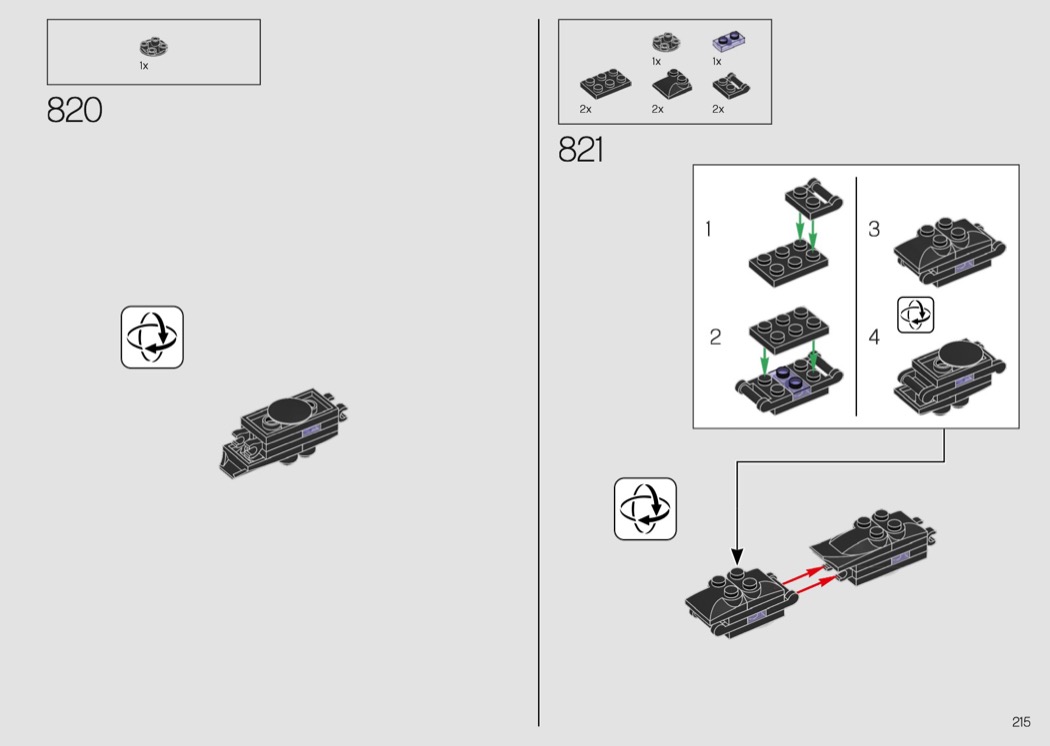 1x

820

1x 1x

2x 2x 2x

821

1

2

3

4

215