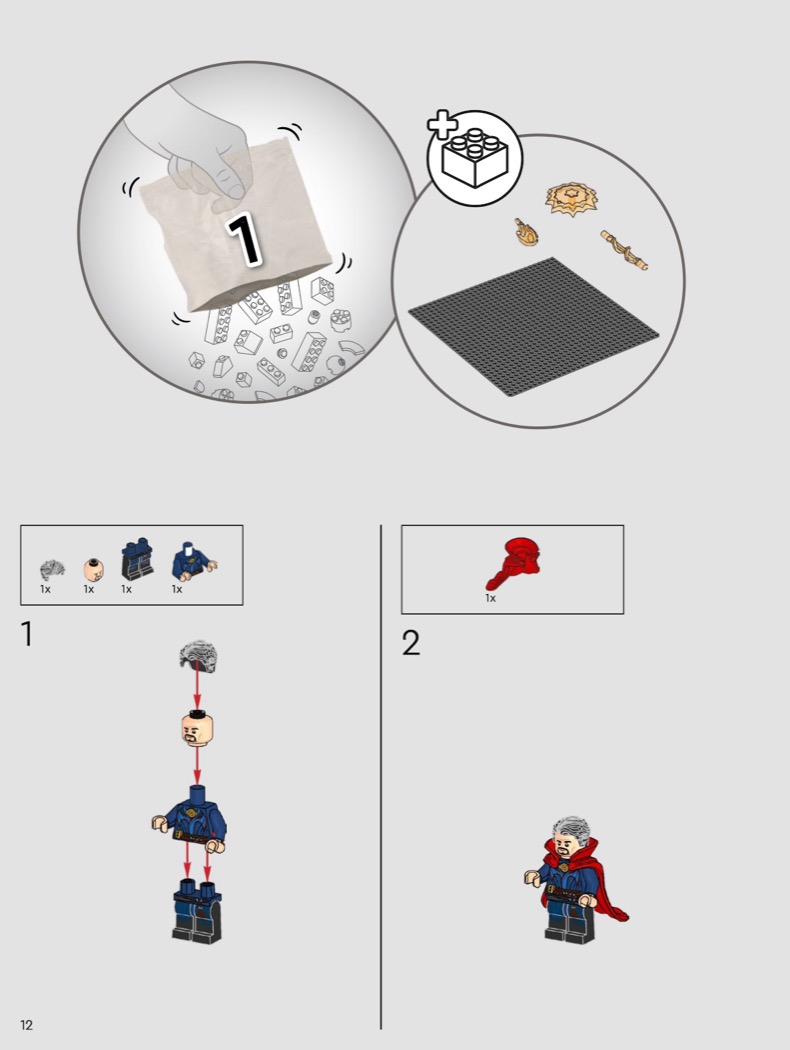 1

1x 1x 1x 1x

1

1x

2

12