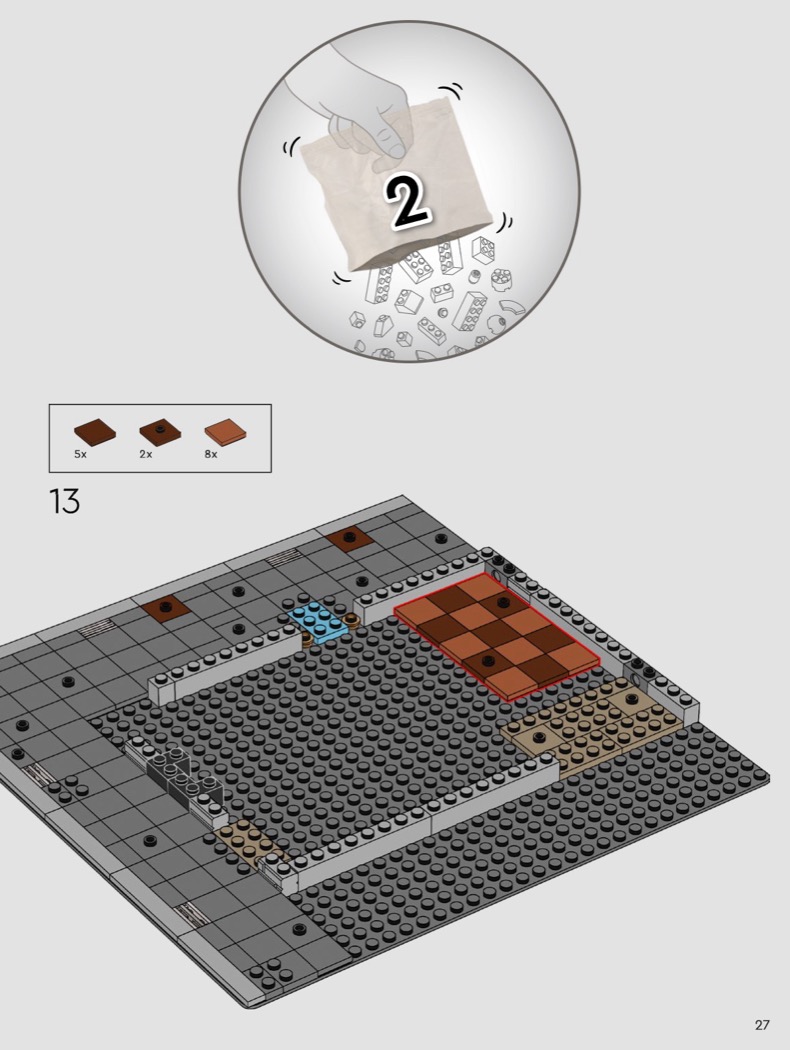 2

5x
2x
8x

13

27