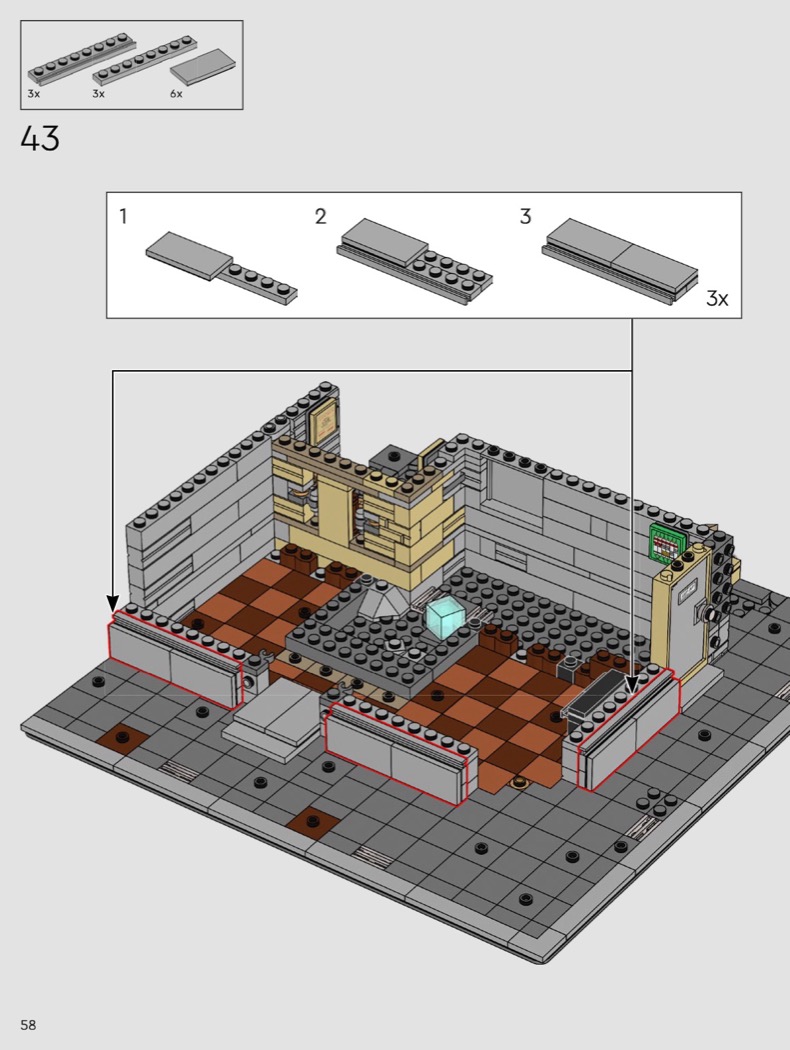 3x 3x 6x

43

1 2 3

3x

58