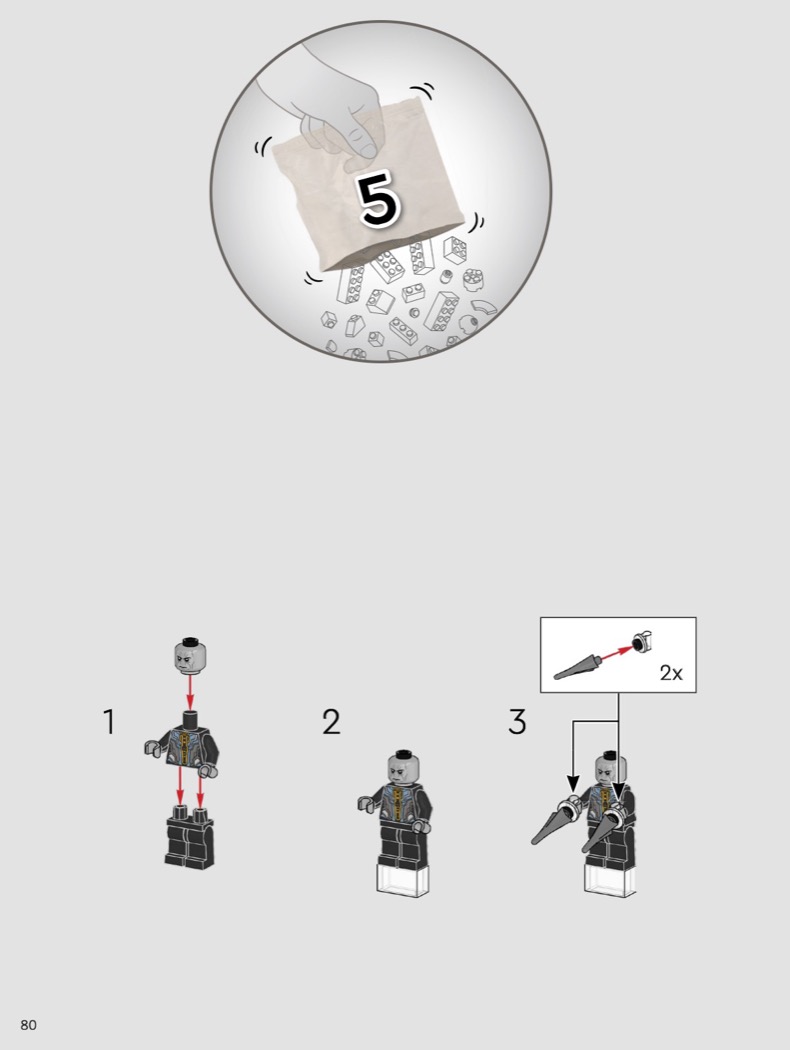 5

1

2

3

2x

80