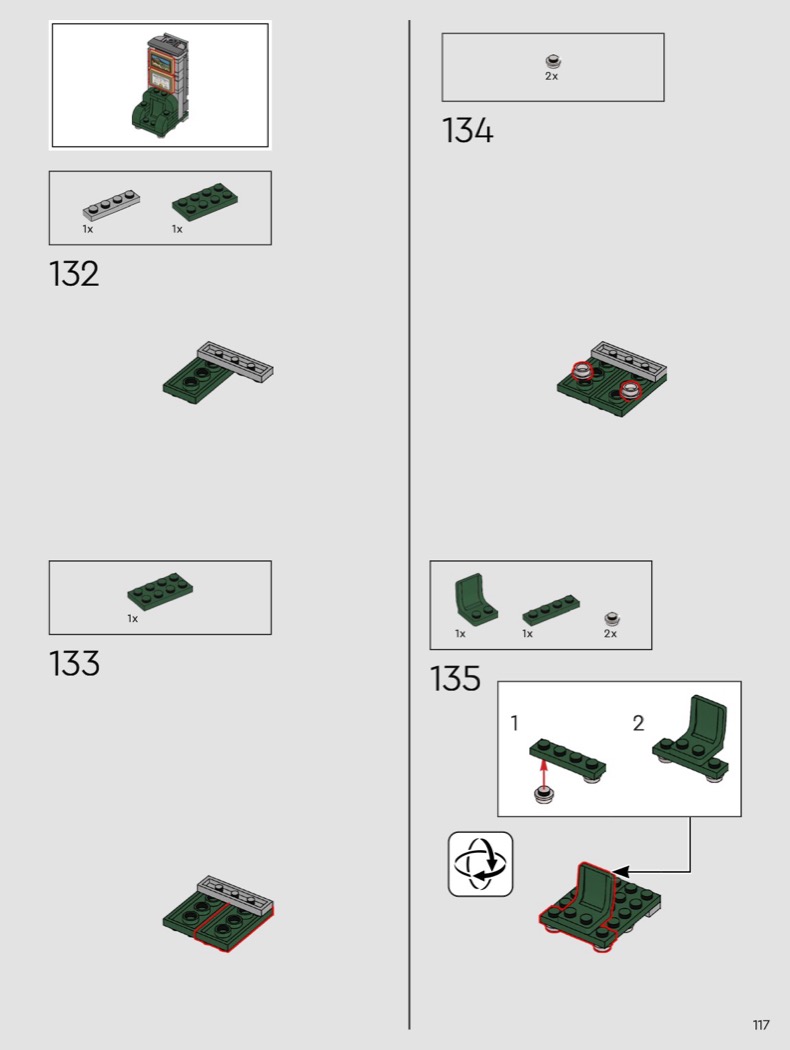 1x 1x

132

1x

133

2x

134

1x 1x 2x

135

1

2

117