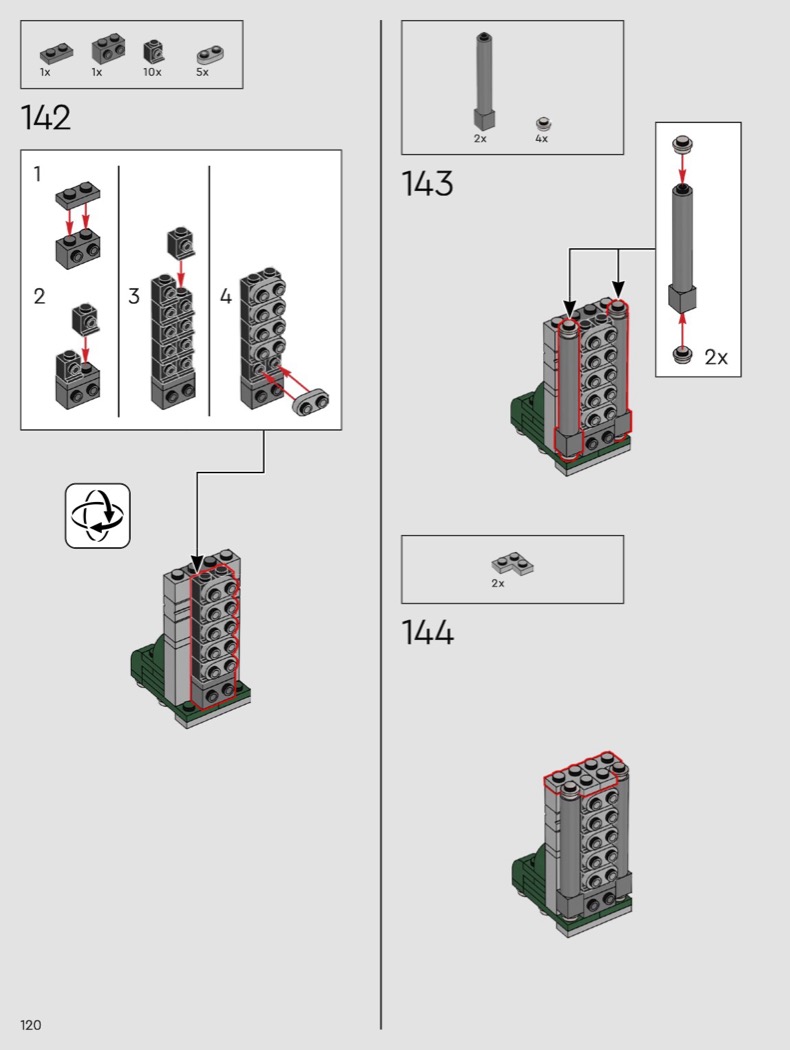 1x 1x 10x 5x

142

1

2

3

4

2x 4x

143

2x

2x

144

120