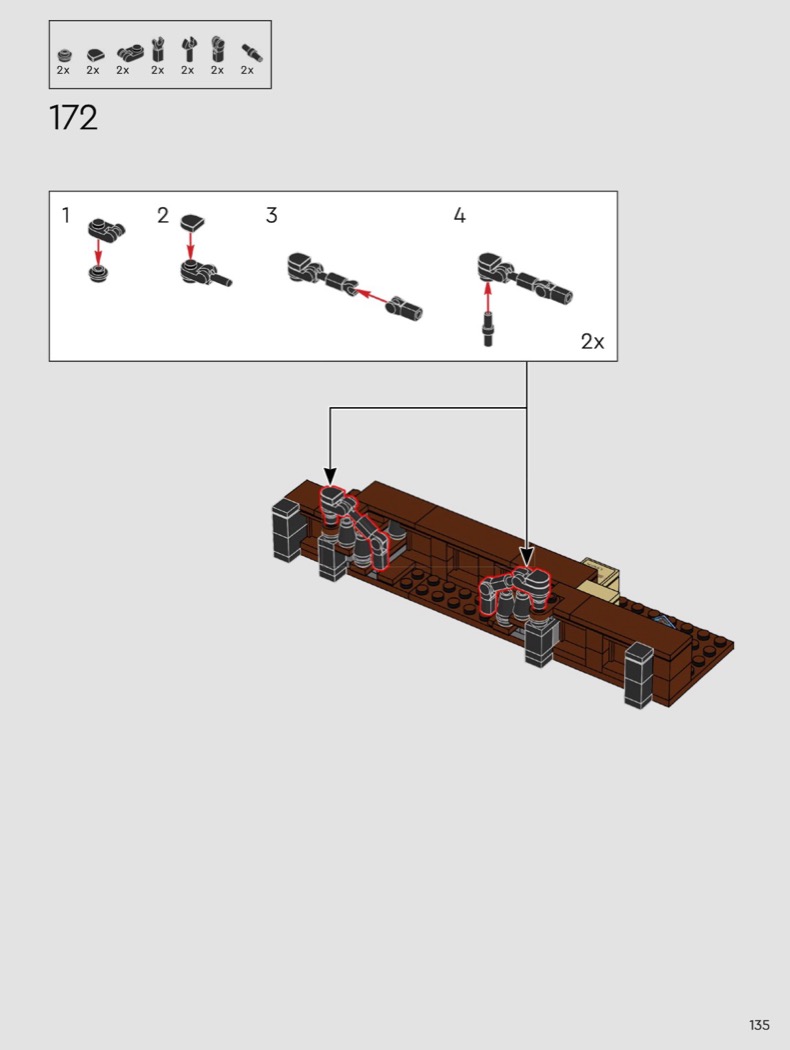 2x 2x 2x 2x 2x 2x 2x

172

1 2 3 4

2x

135