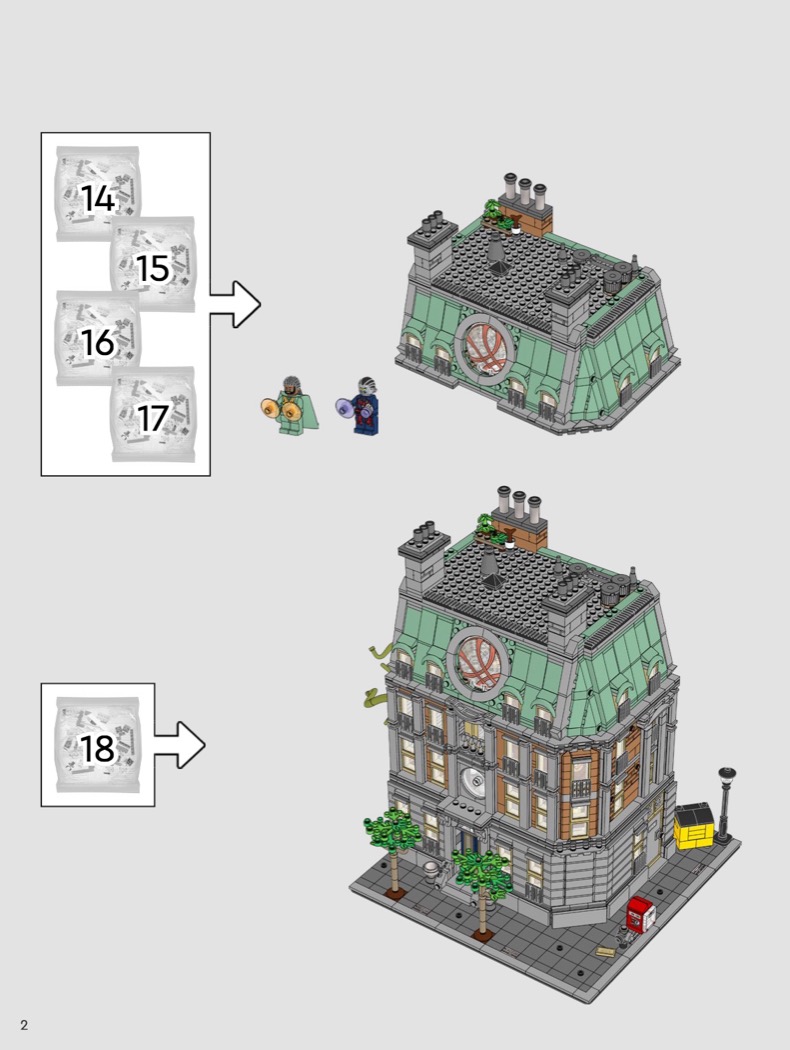 14
15
16
17

18

2