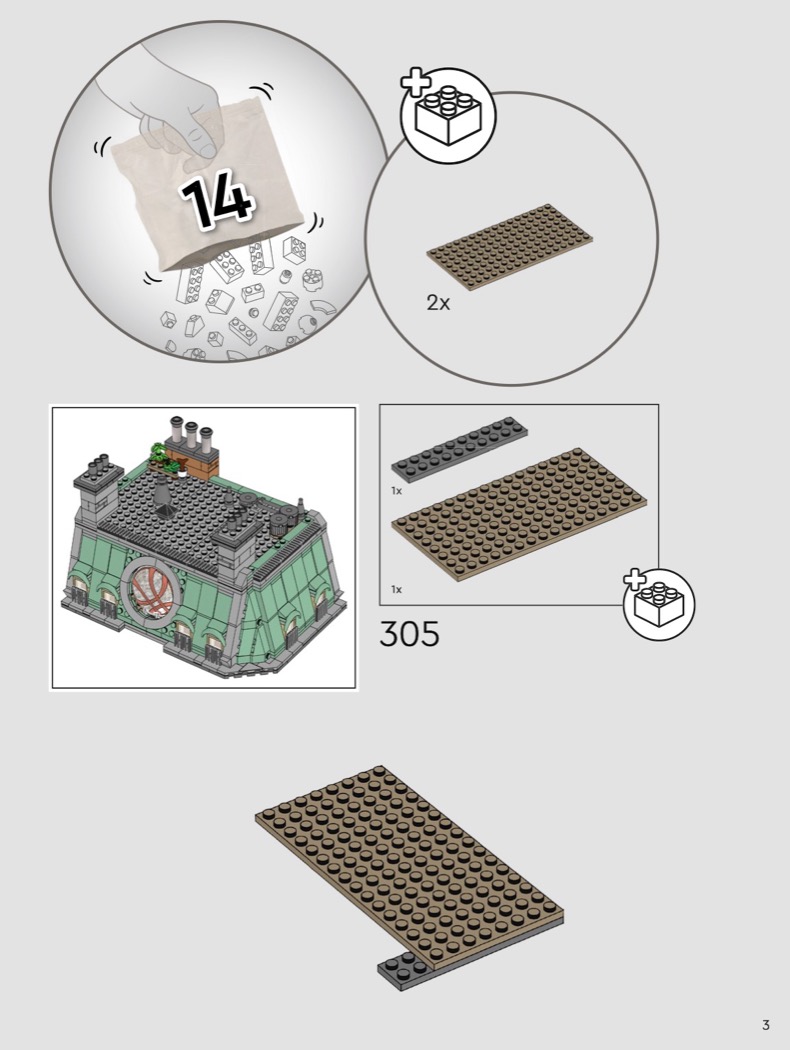 14

2x

1x

1x

305

3