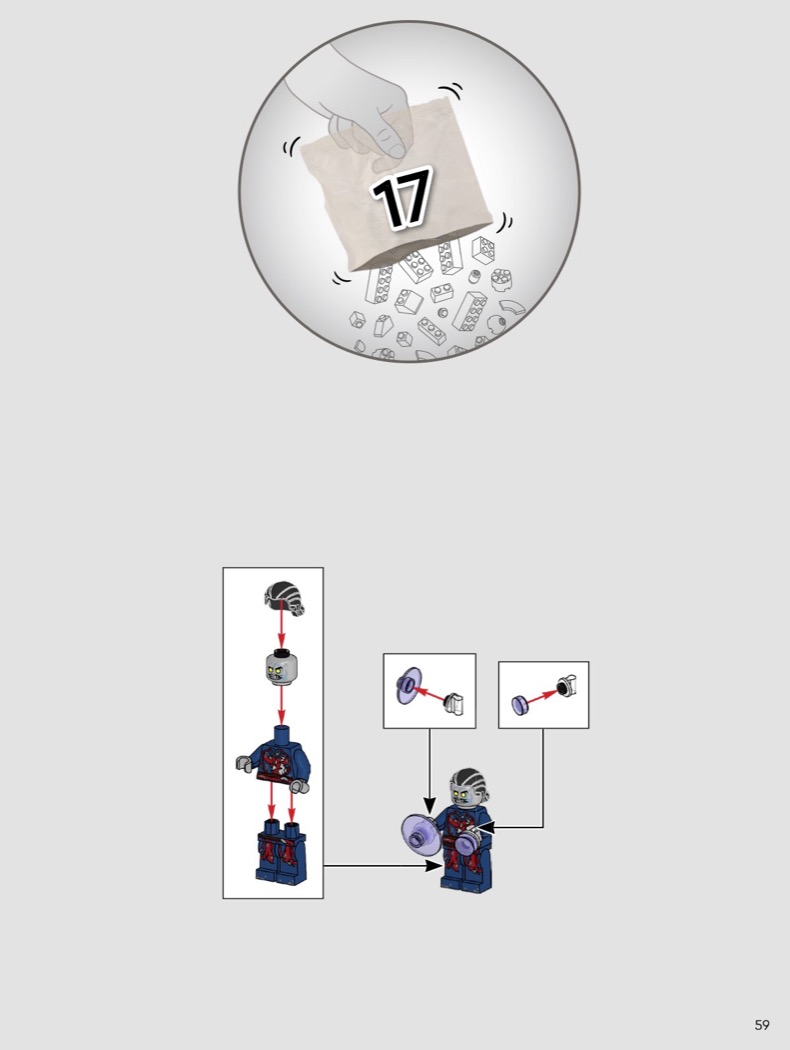 17

59