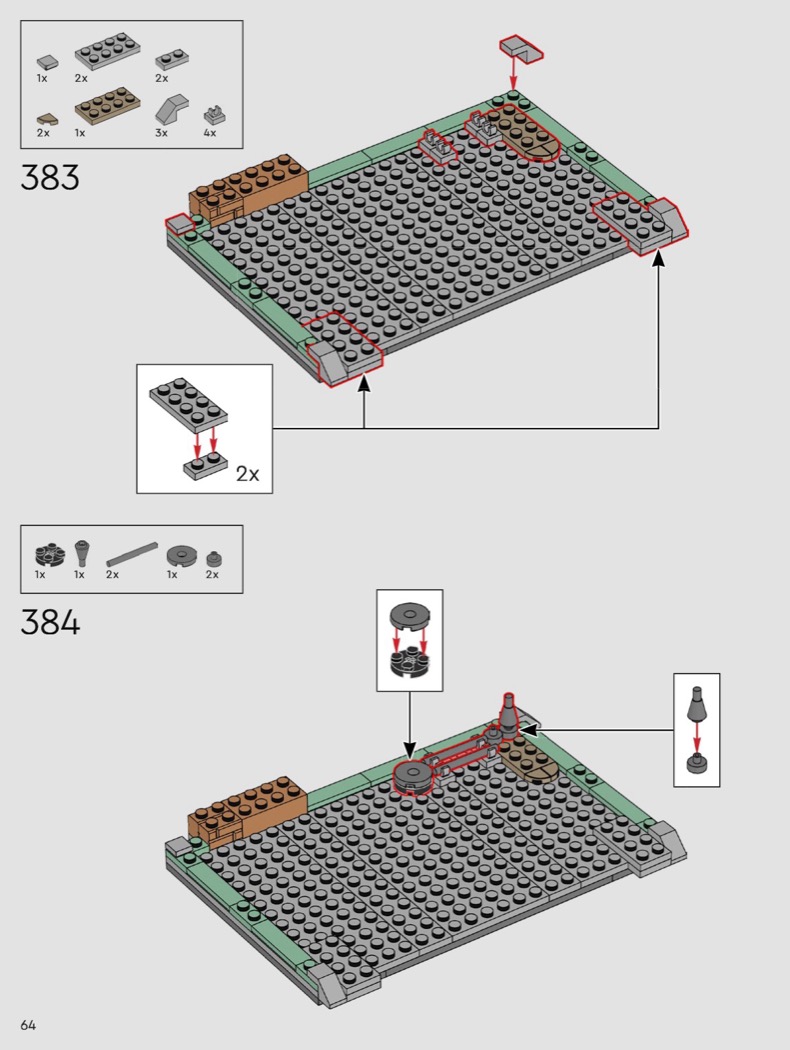 1x 2x 2x
2x 1x 3x 4x

383

2x

1x 1x 2x 1x 2x

384

64