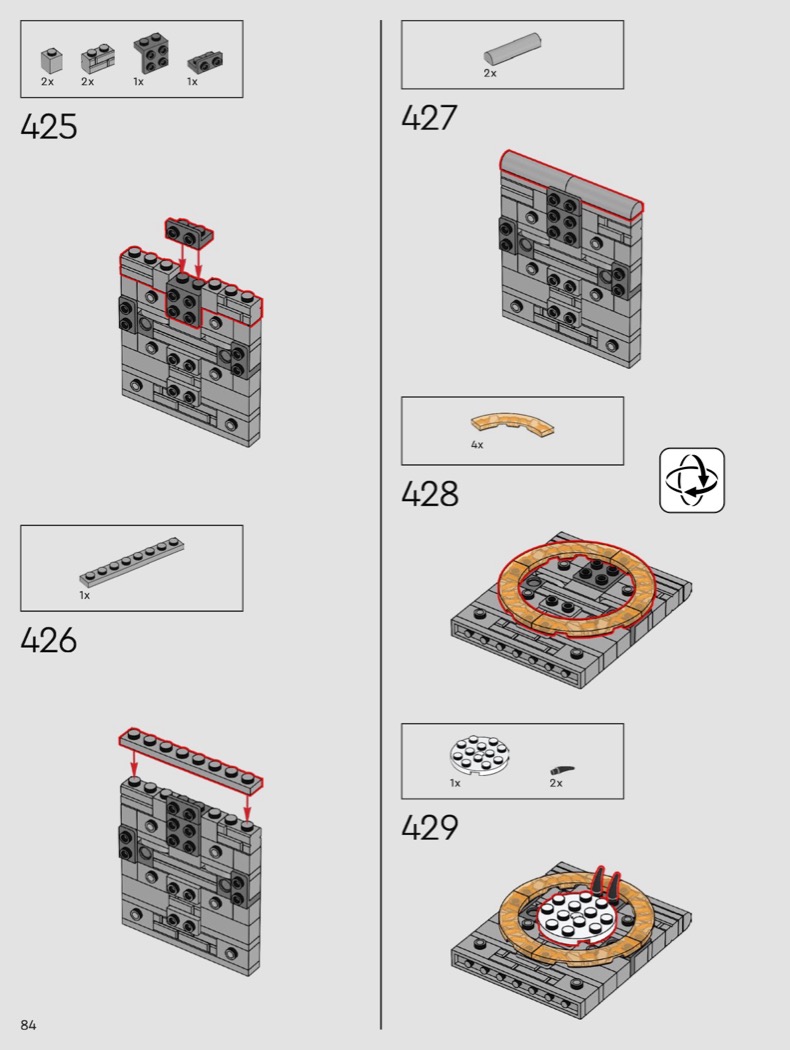 2x 2x 1x 1x

425

1x

426

2x

427

4x

428

1x 2x

429

84