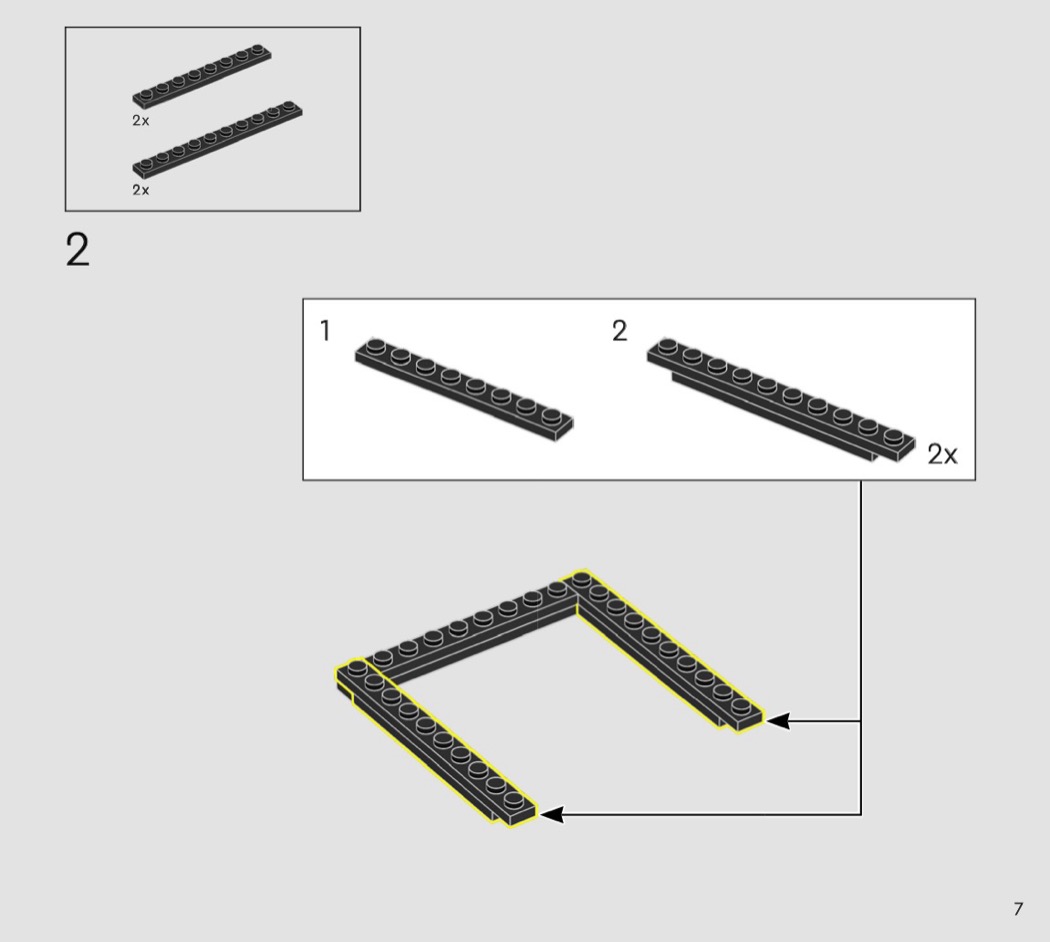 2x

2x

2

1

2

2x

7