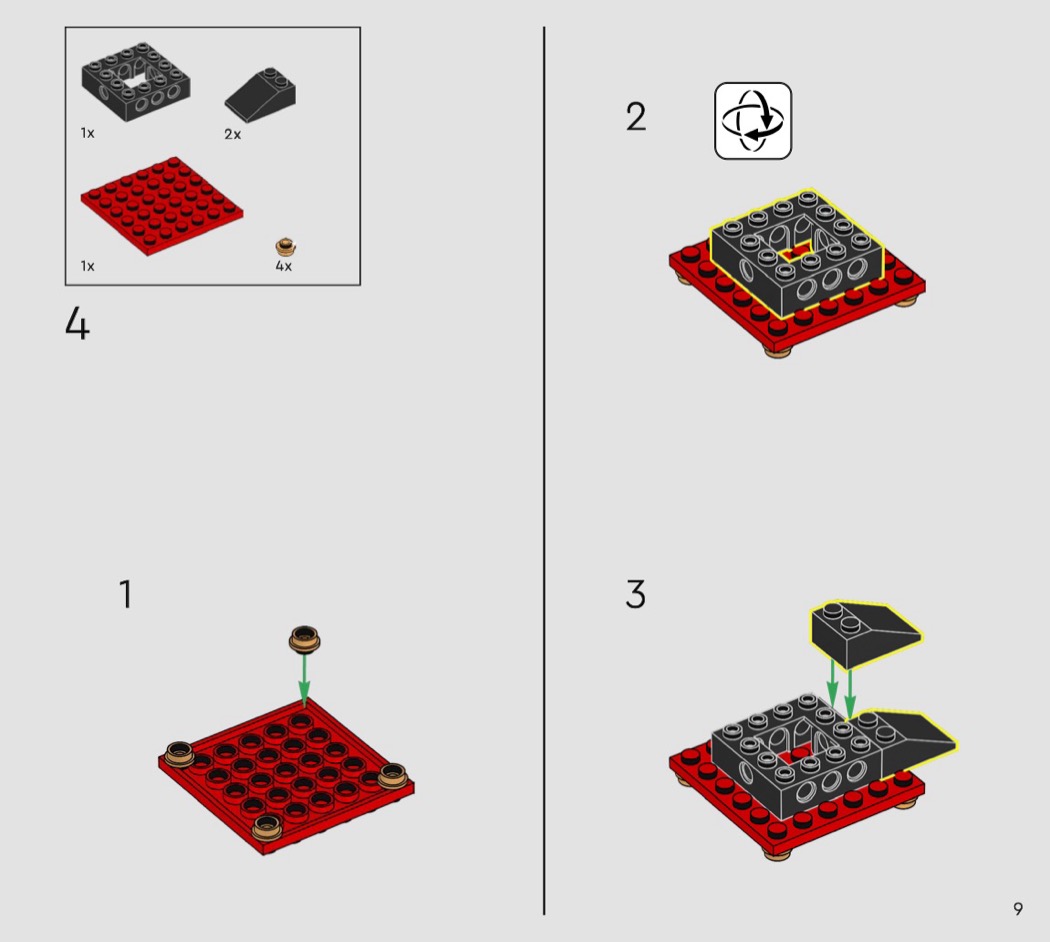 1x
2x
1x
4x

4

1

2

3

9