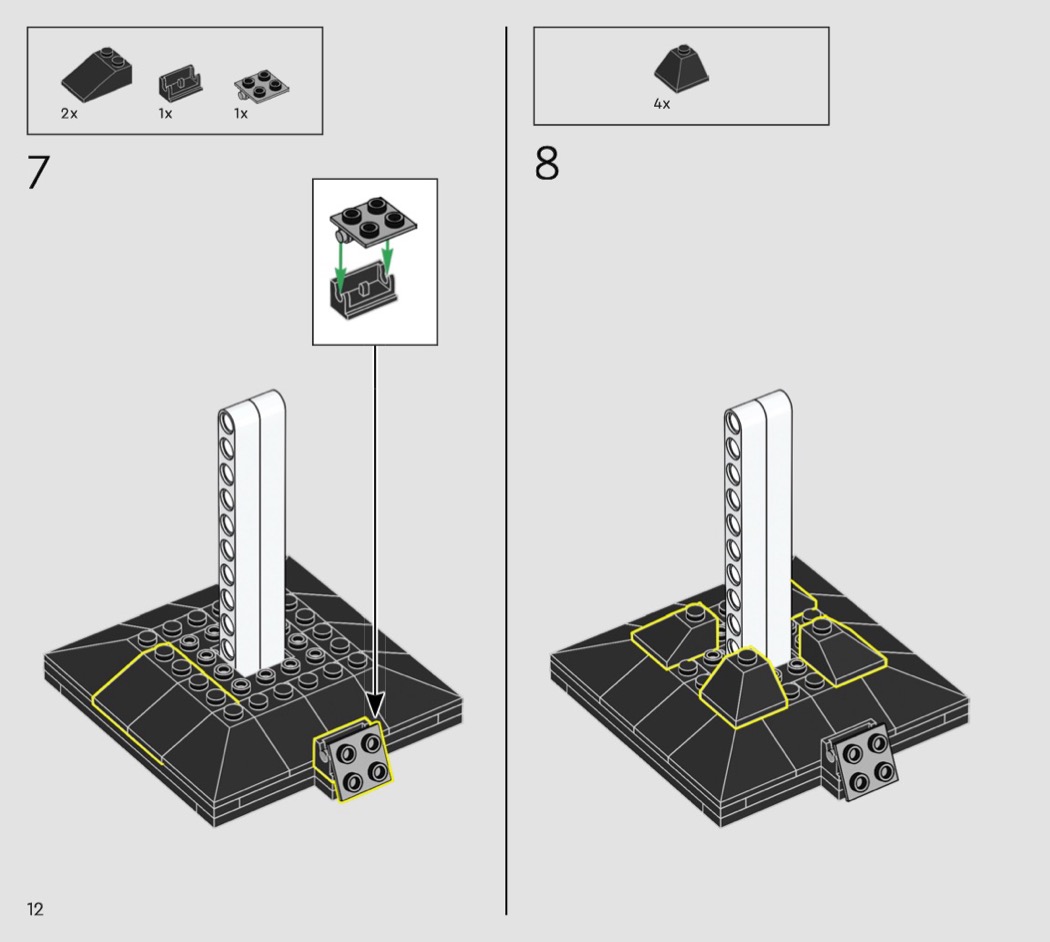 2x 1x 1x

7

4x

8

12