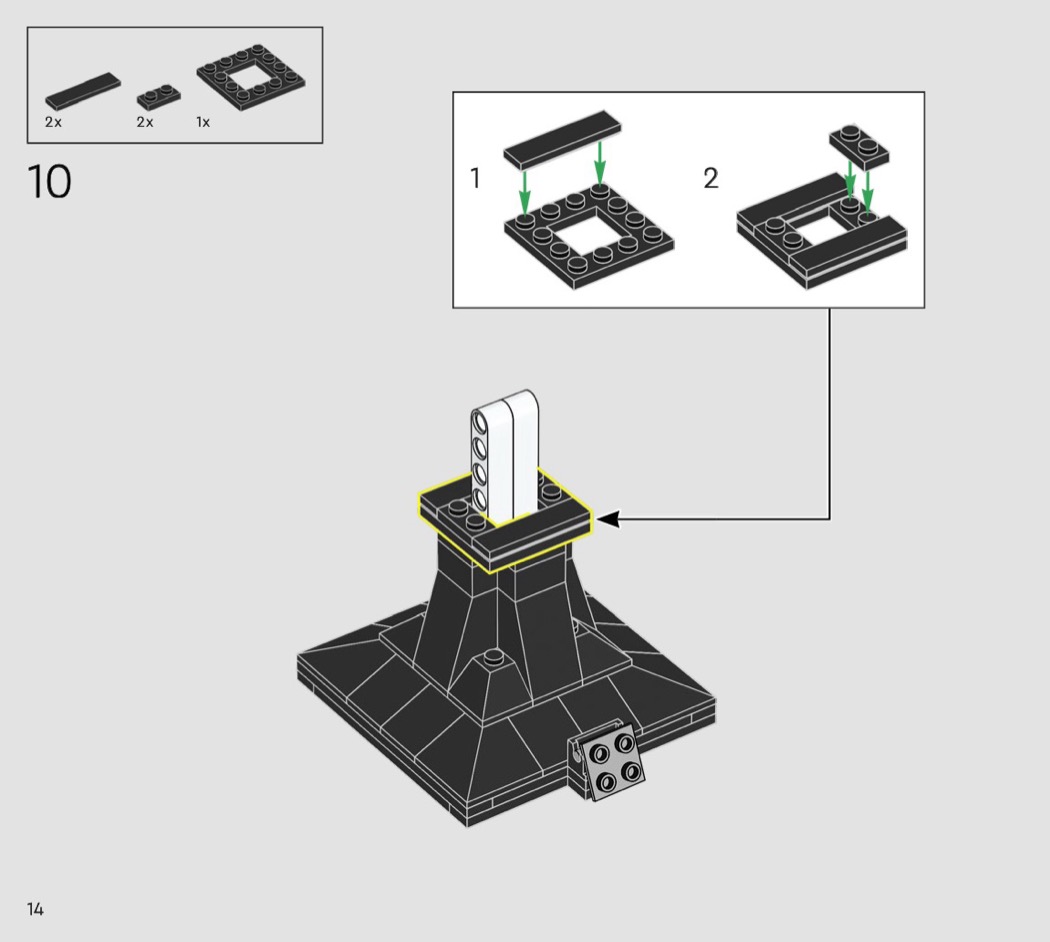 2x 2x 1x

10

1

2

14