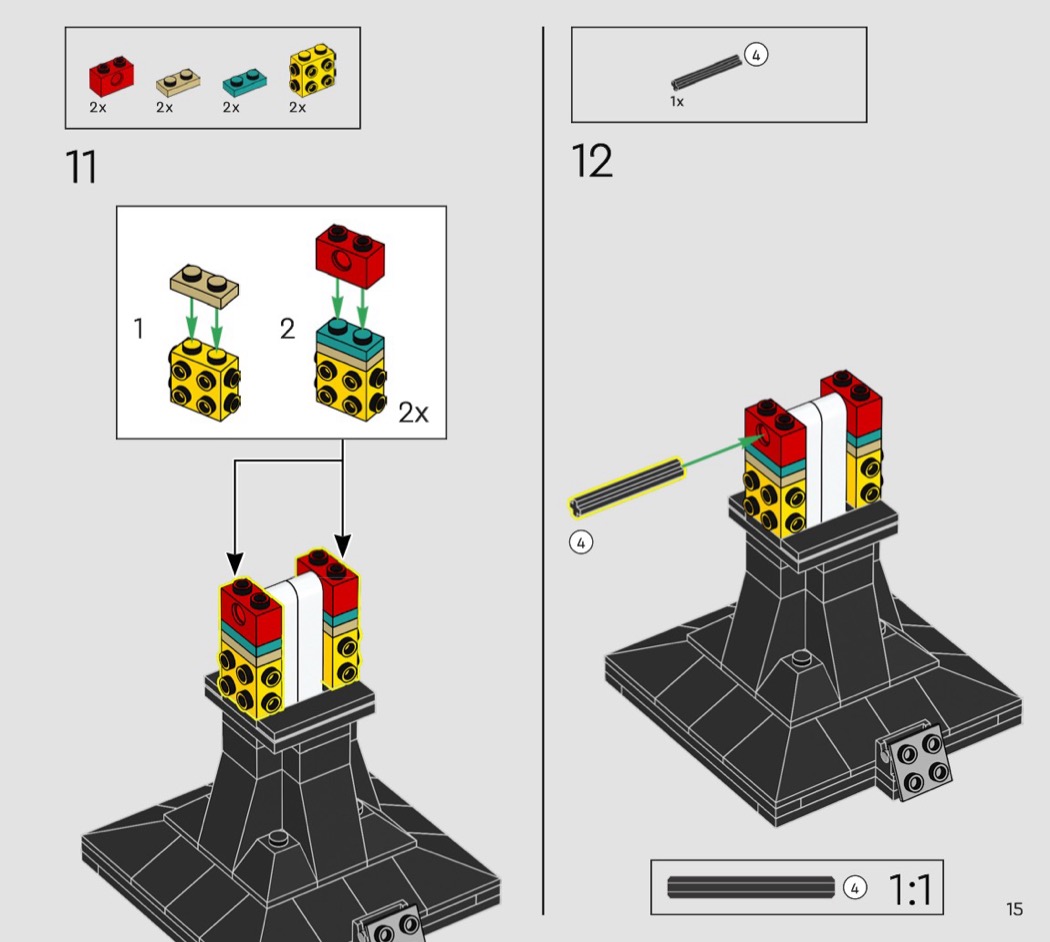 2x 2x 2x 2x

11

1

2

2x

4

1x

12

4

4 1:1

15