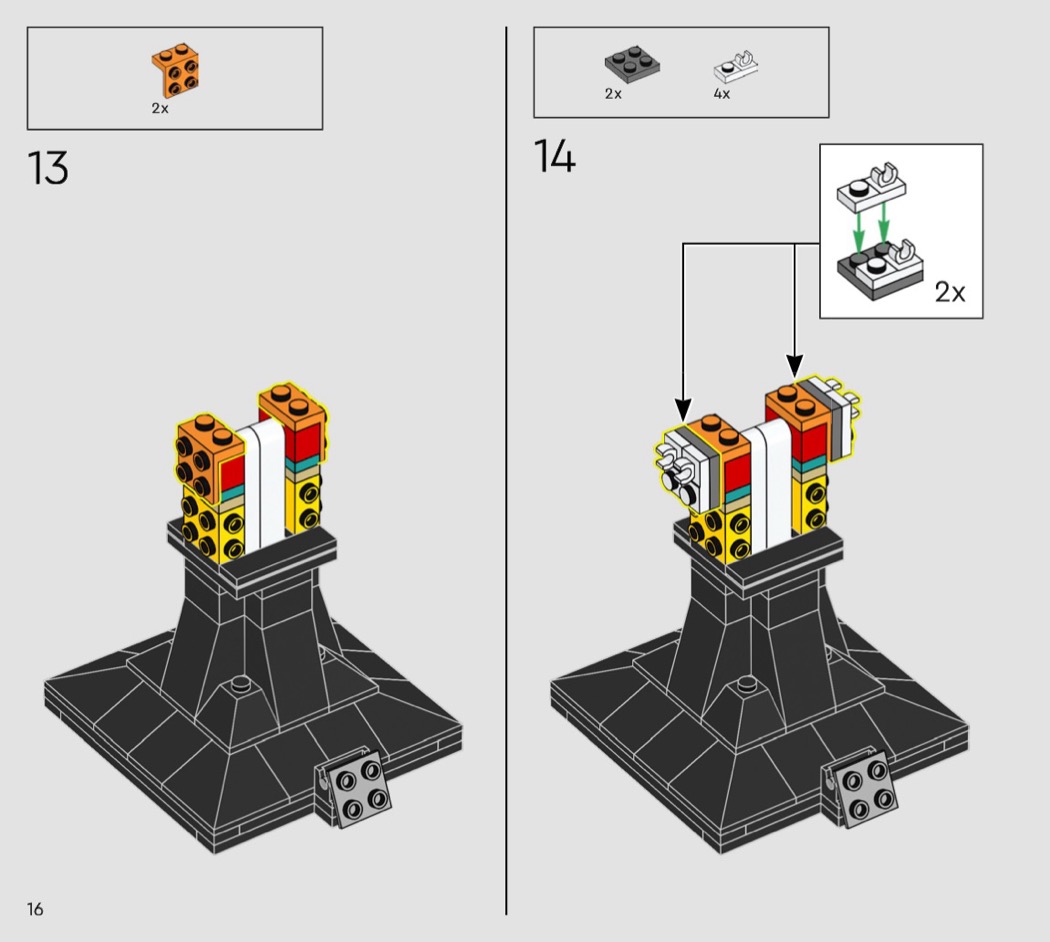 2x

13

2x 4x

14

2x

16