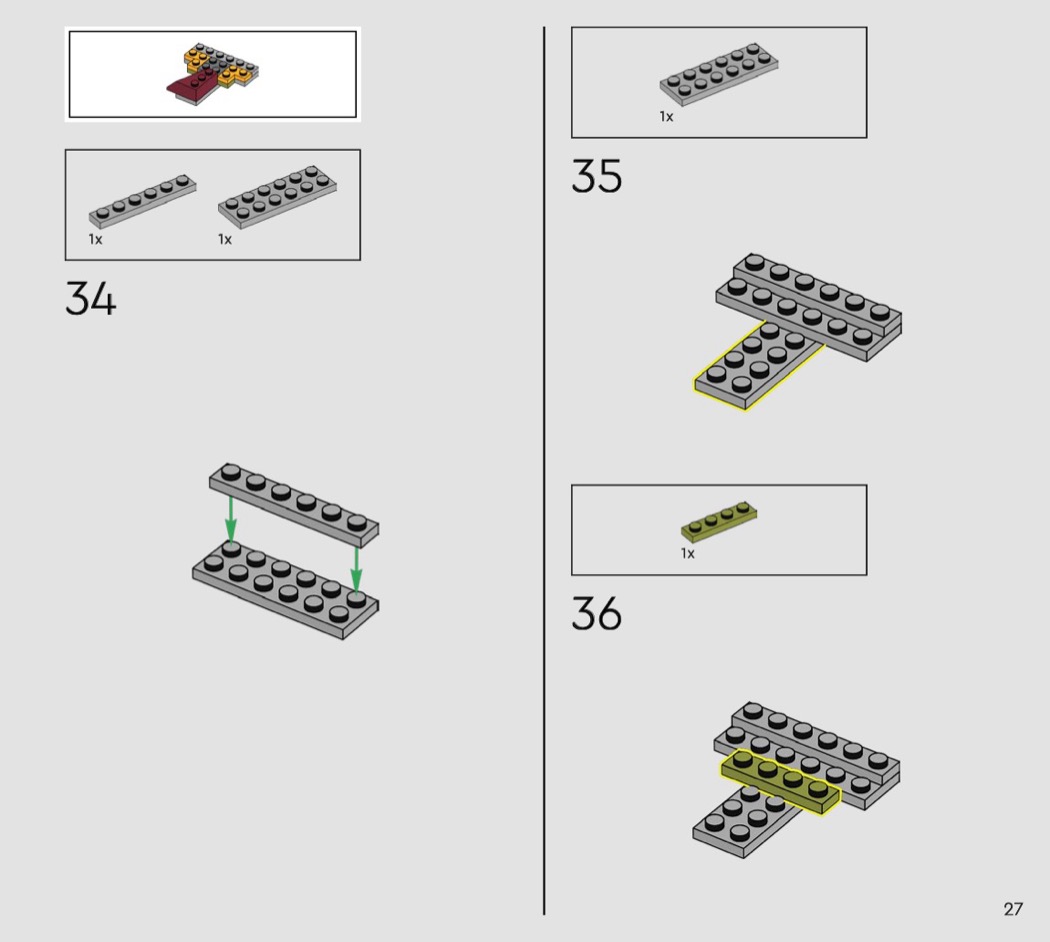 1x

1x

34

1x

35

1x

36

27