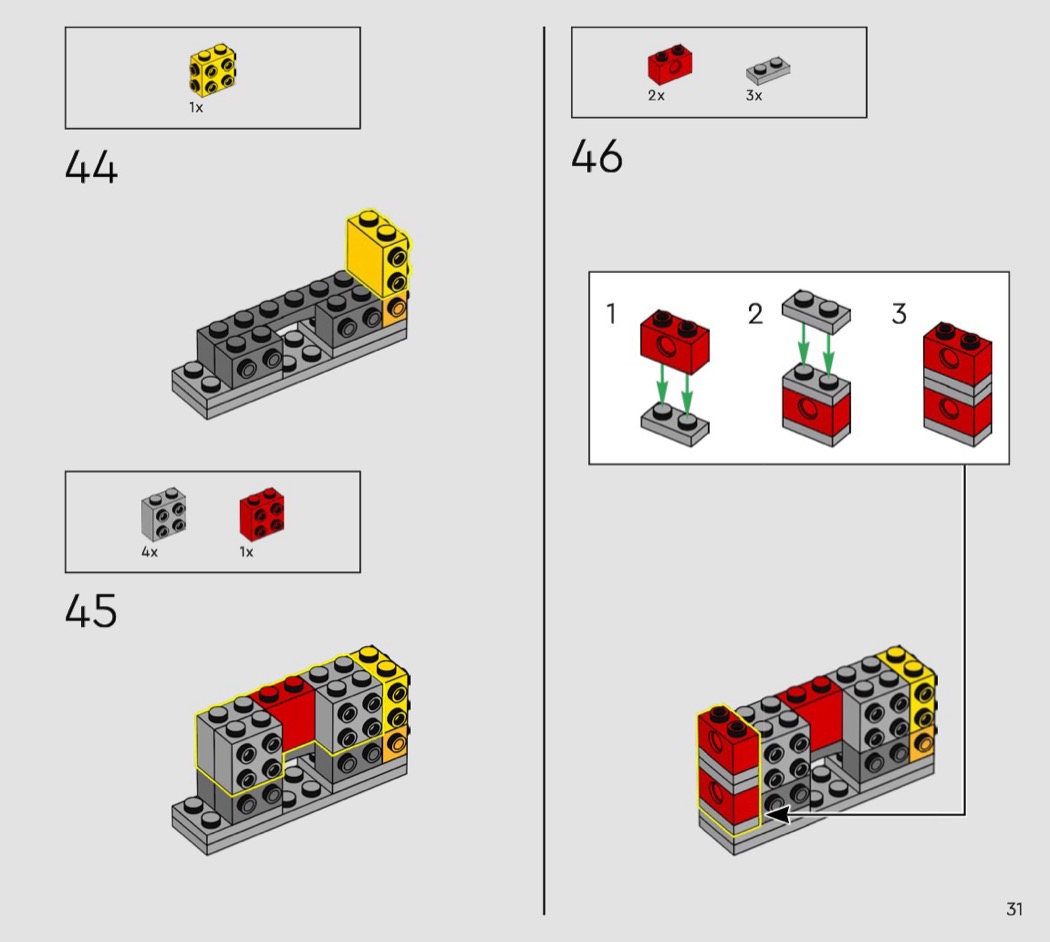 1x

44

4x 1x

45

2x 3x

46

1 2 3

31