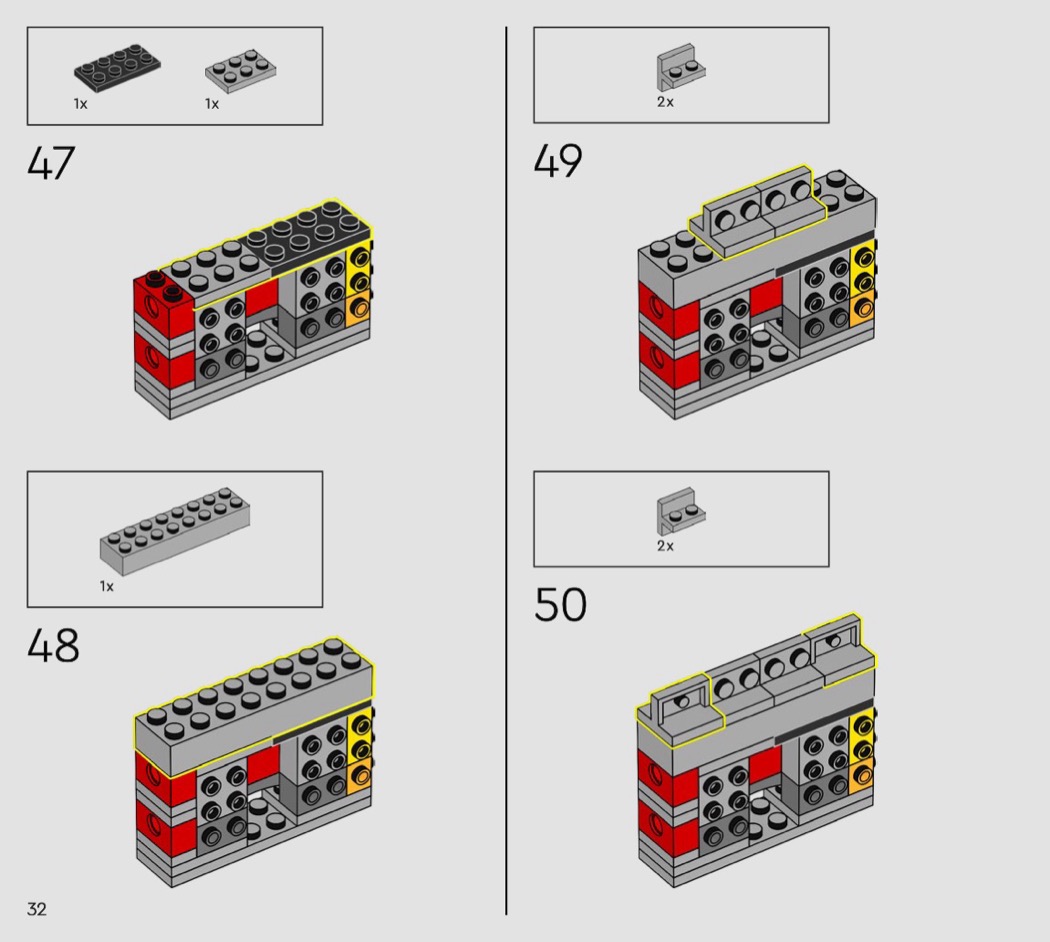 1x 1x

47

1x

48

32

2x

49

2x

50