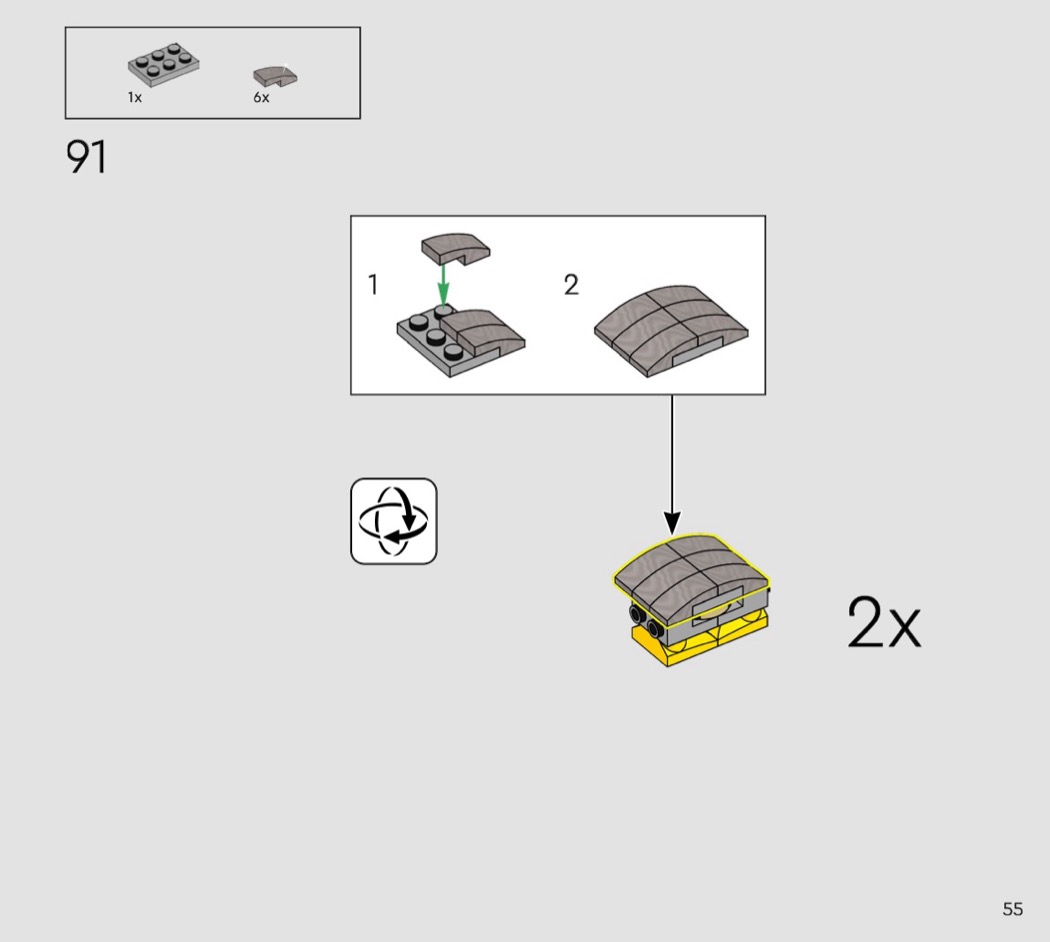 1x

6x

91

1

2

2x

55