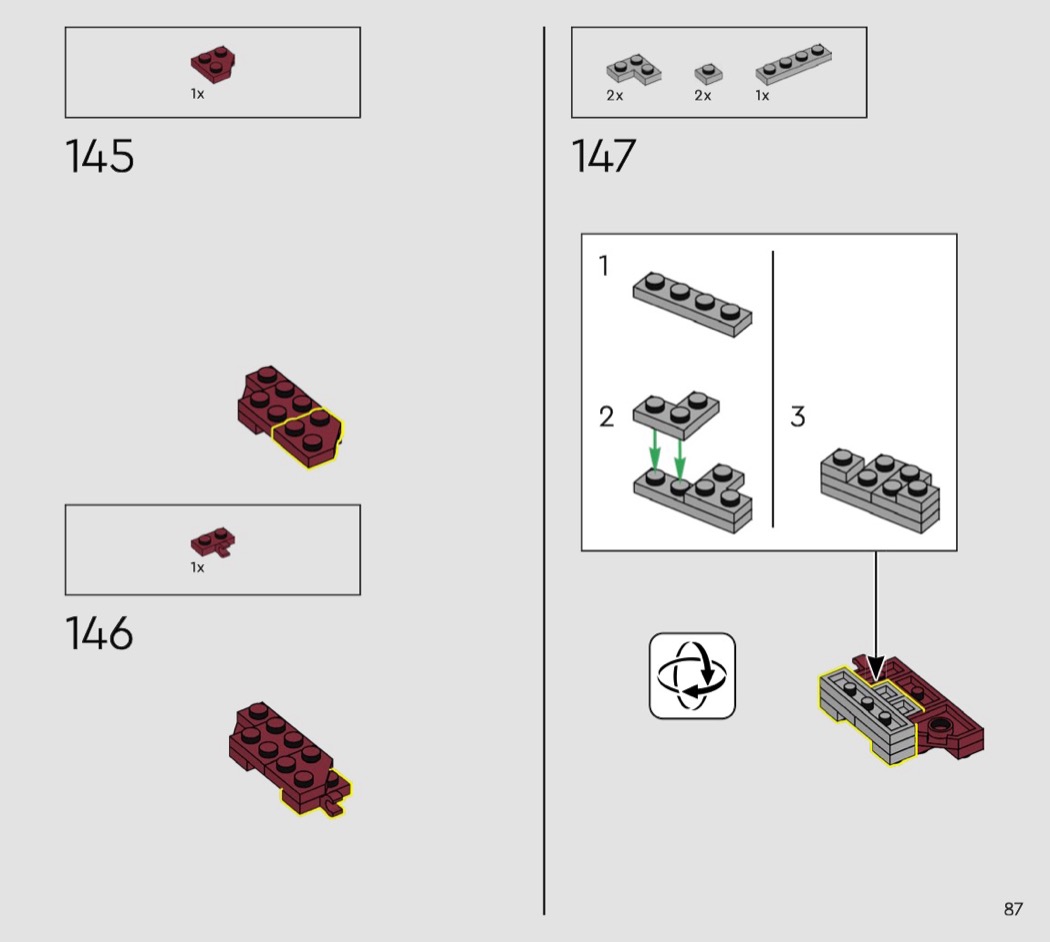 1x

145

1x

146

2x 2x 1x

147

1

2

3

87